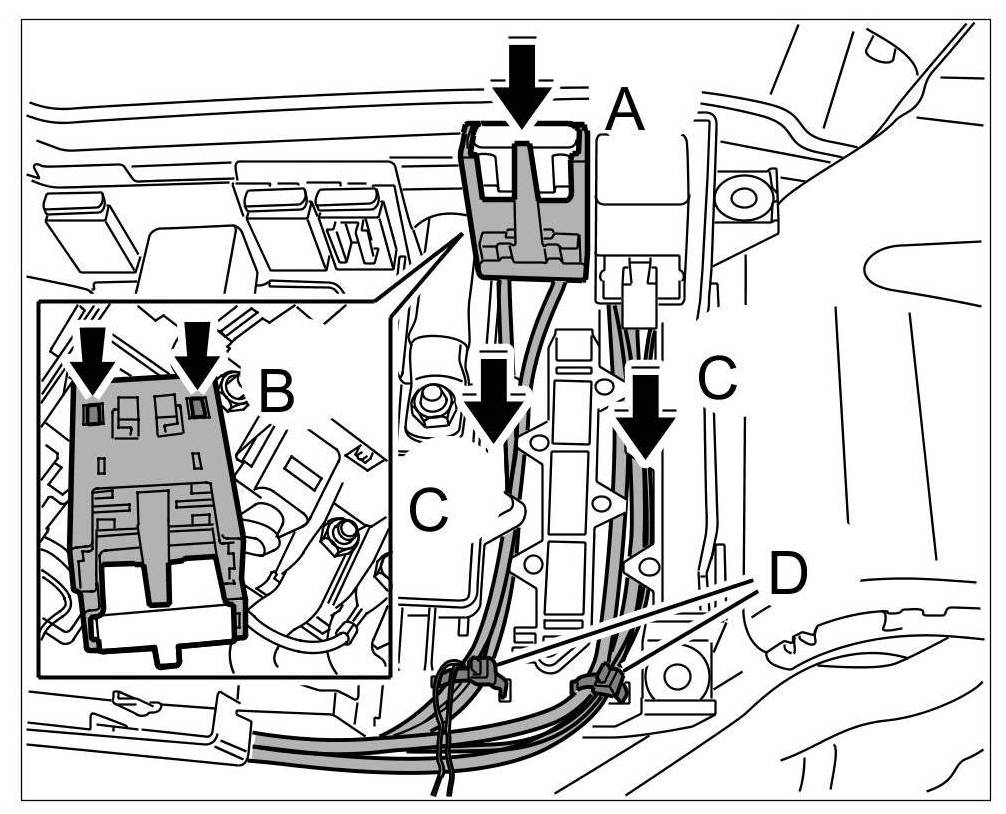 A

B

C

C

D