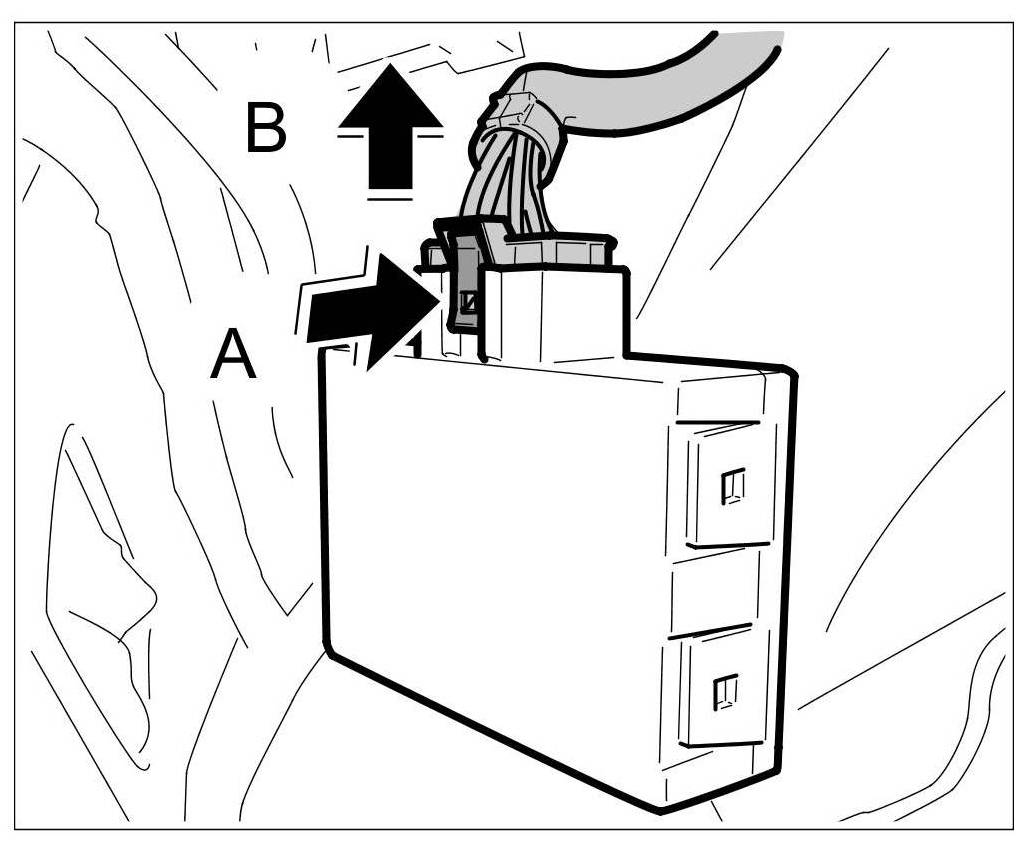 B

A