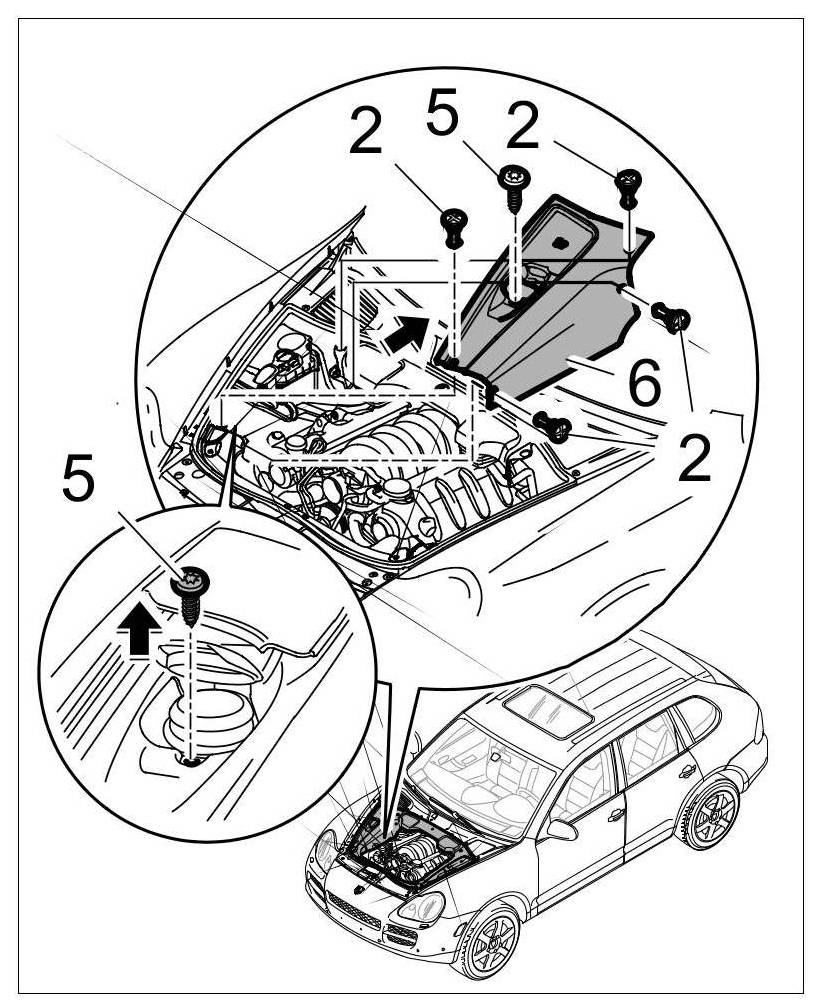 2
5
2
6
2
2
5