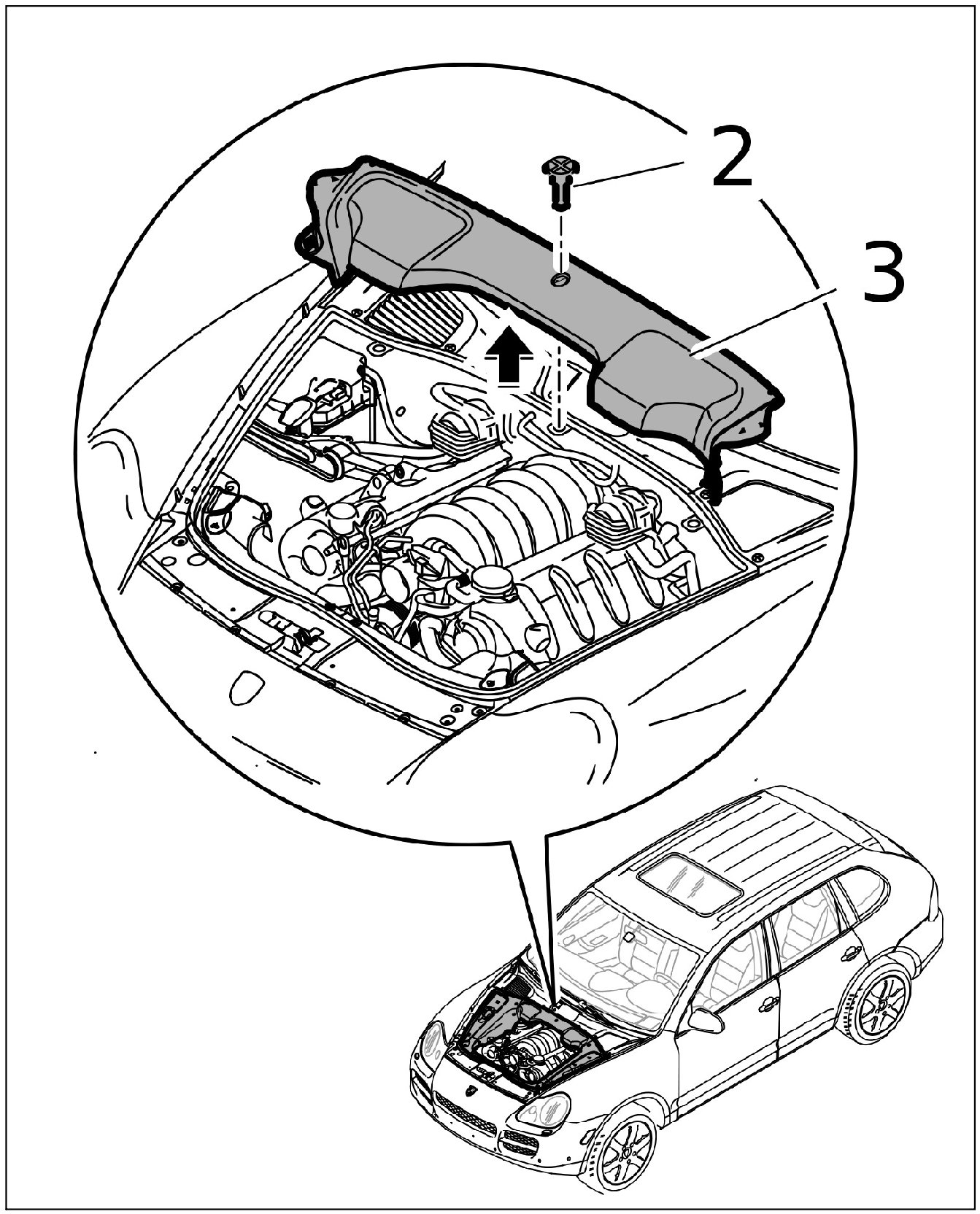 2
3