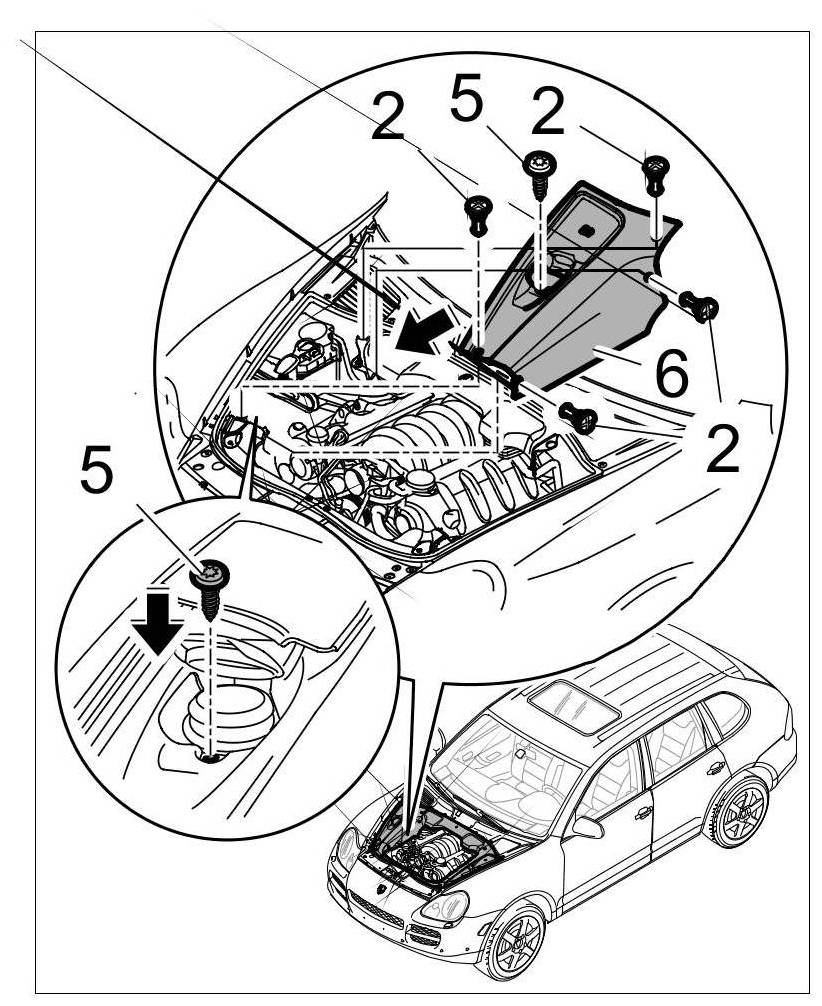 2
5
2
6
2
5