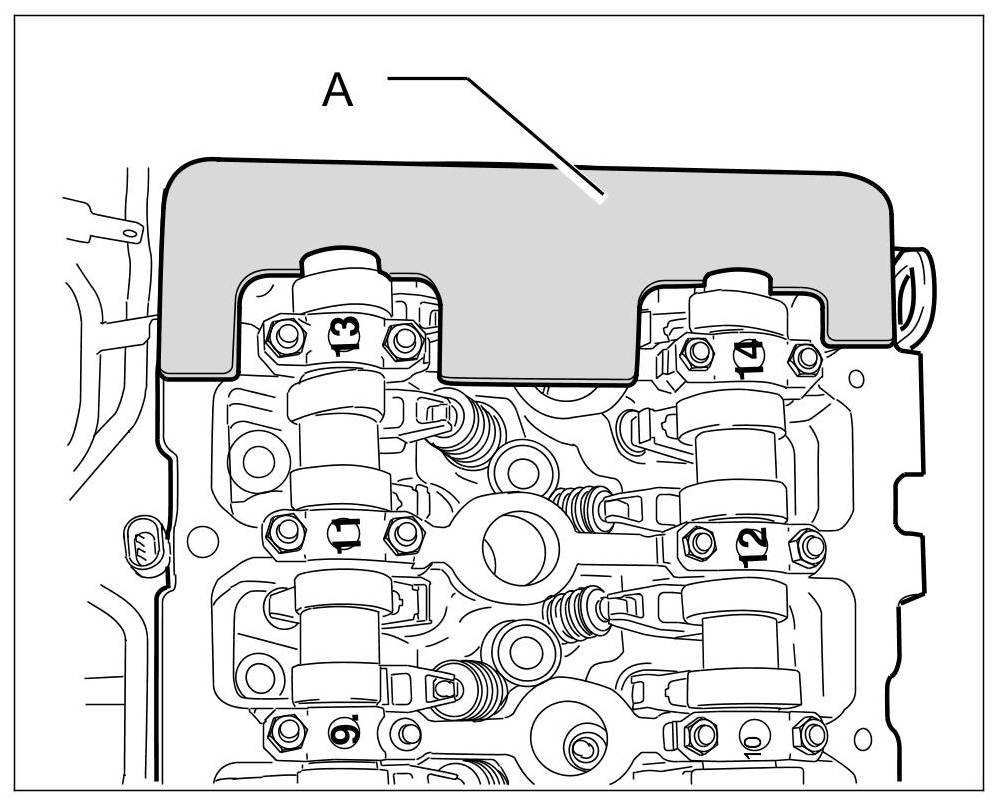 A
13
14
11
12
9.