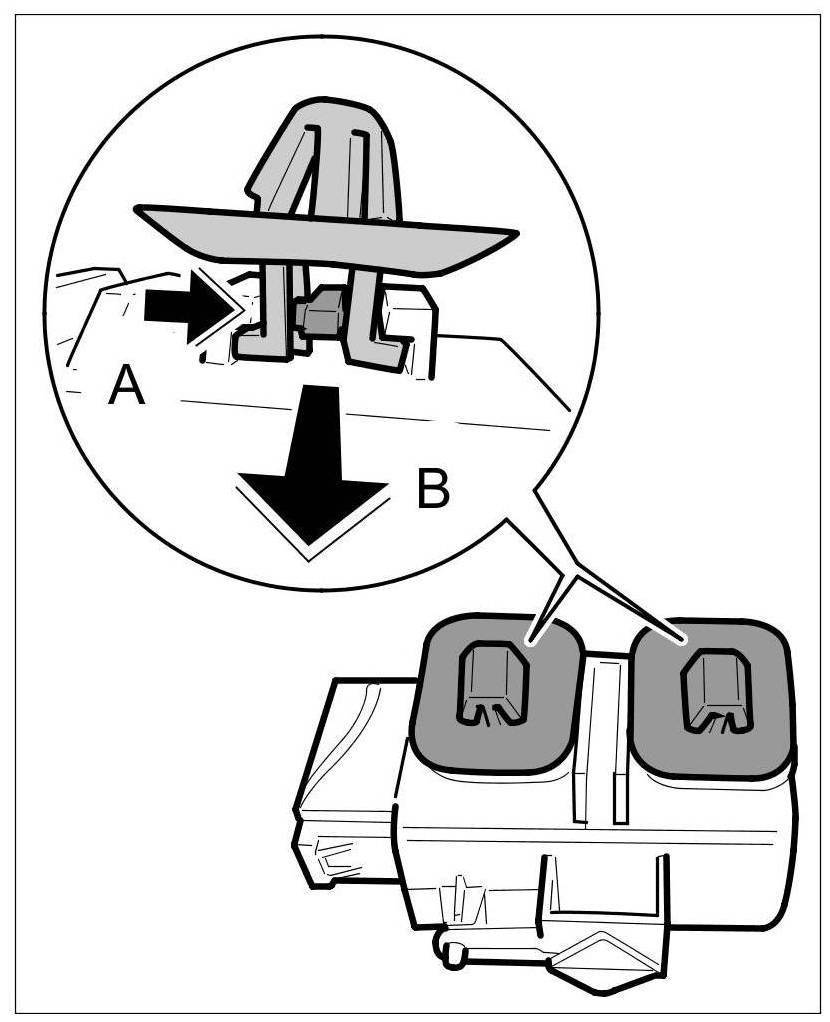 A
B