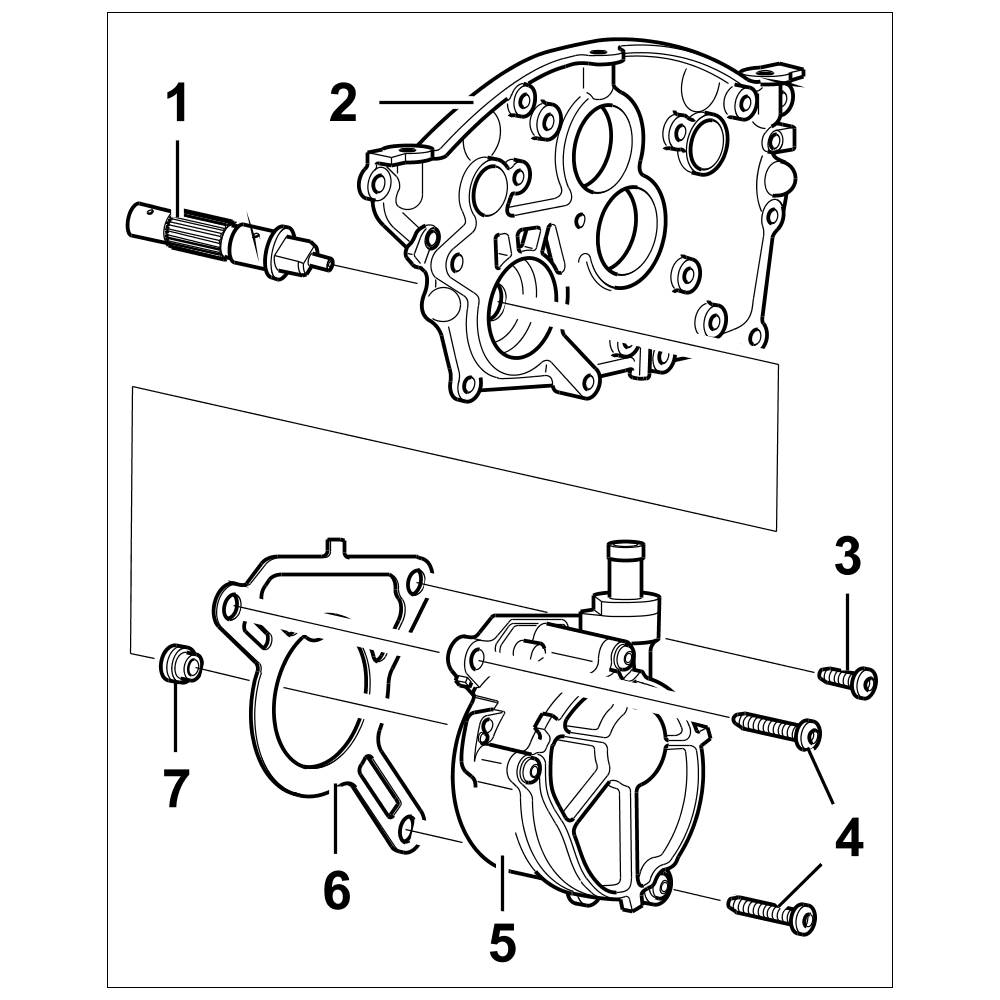 1
2
3
7
4
6
5