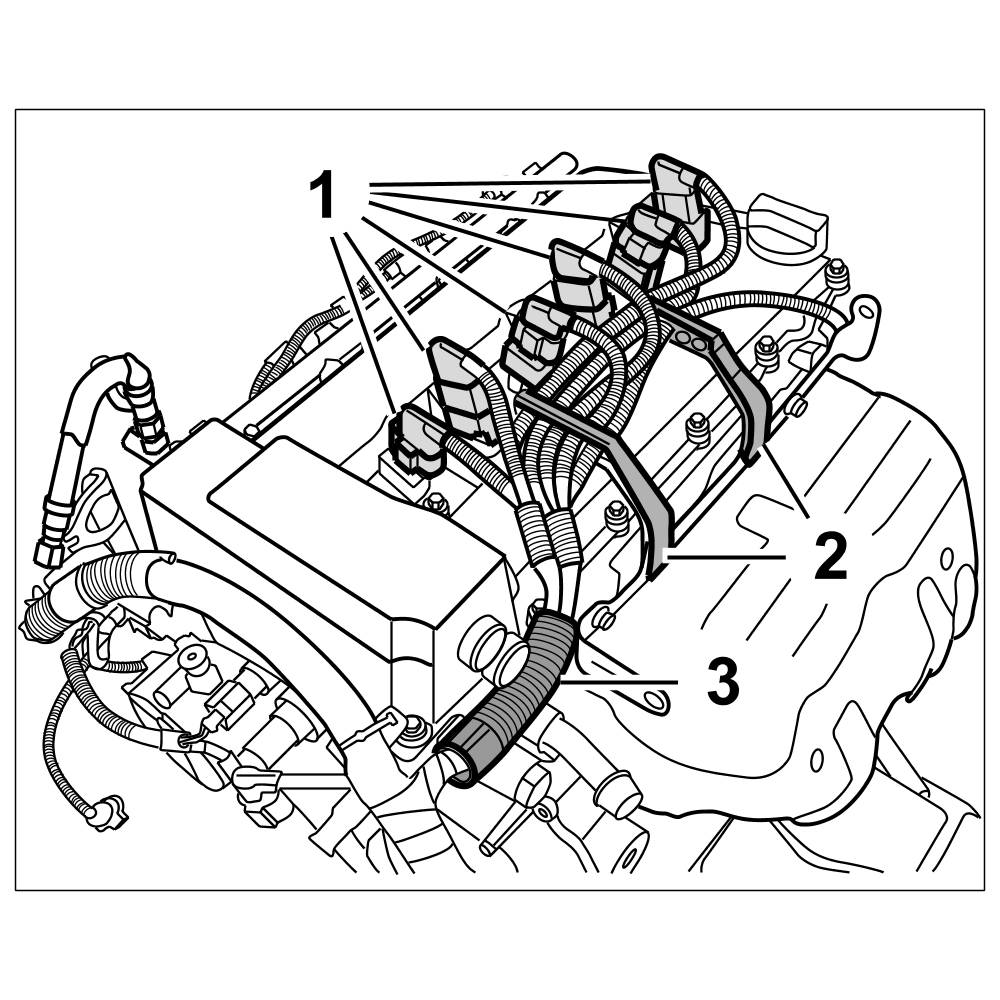 1
2
3