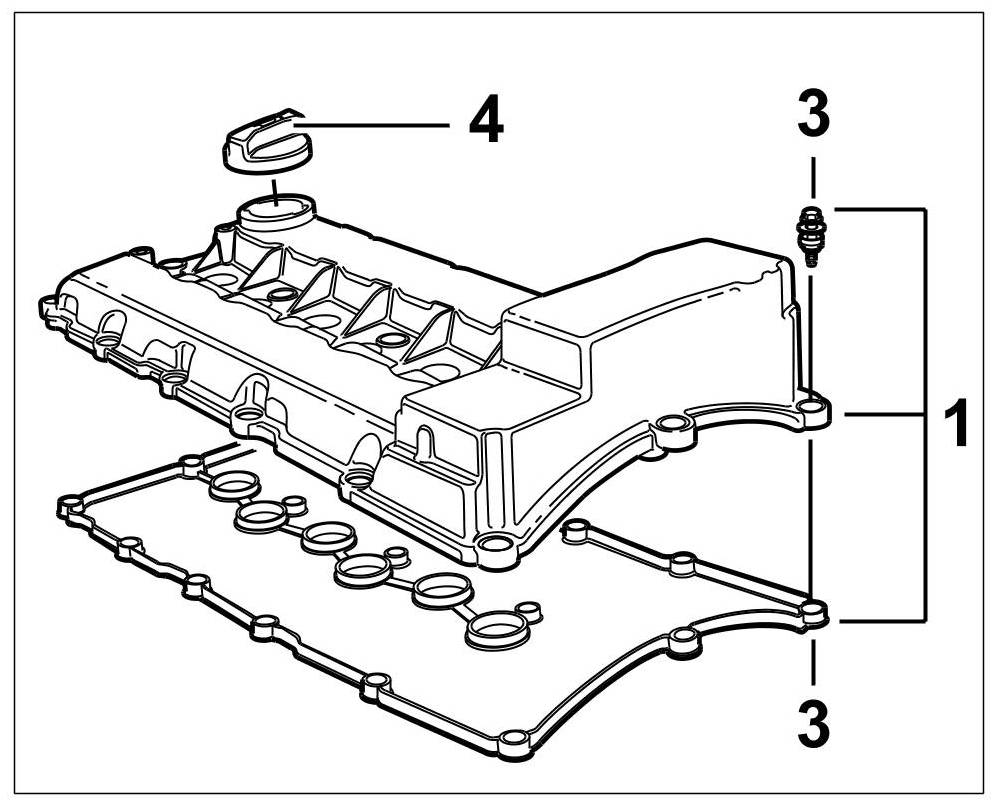 4
3
1
3