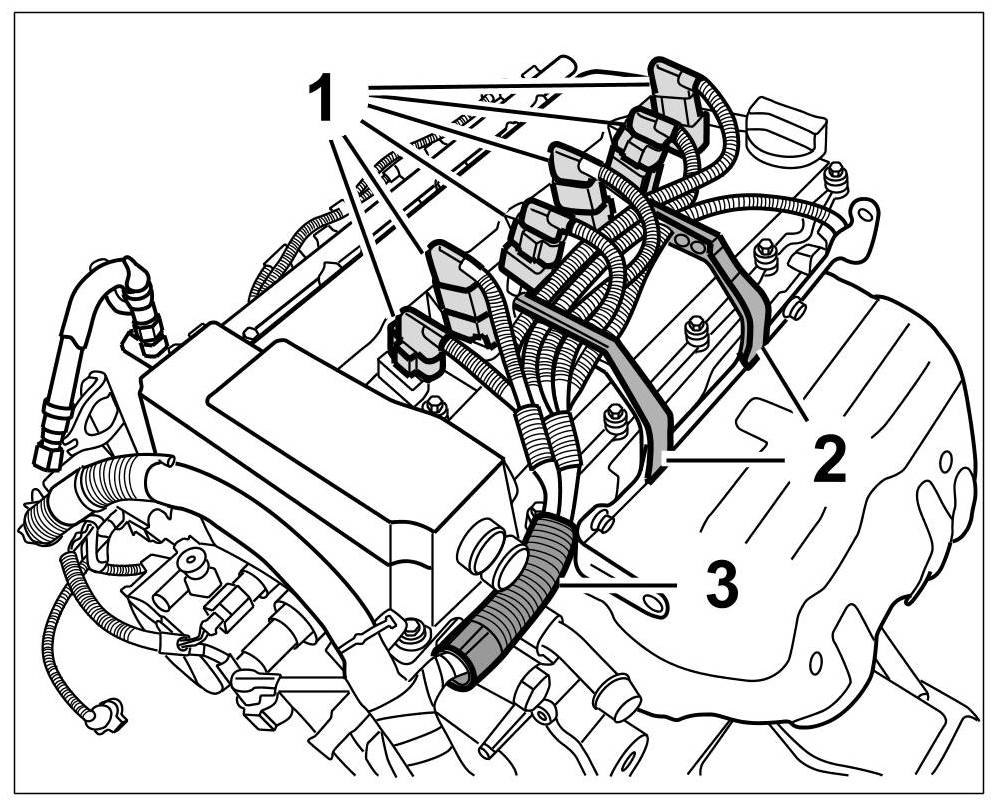 1
2
3