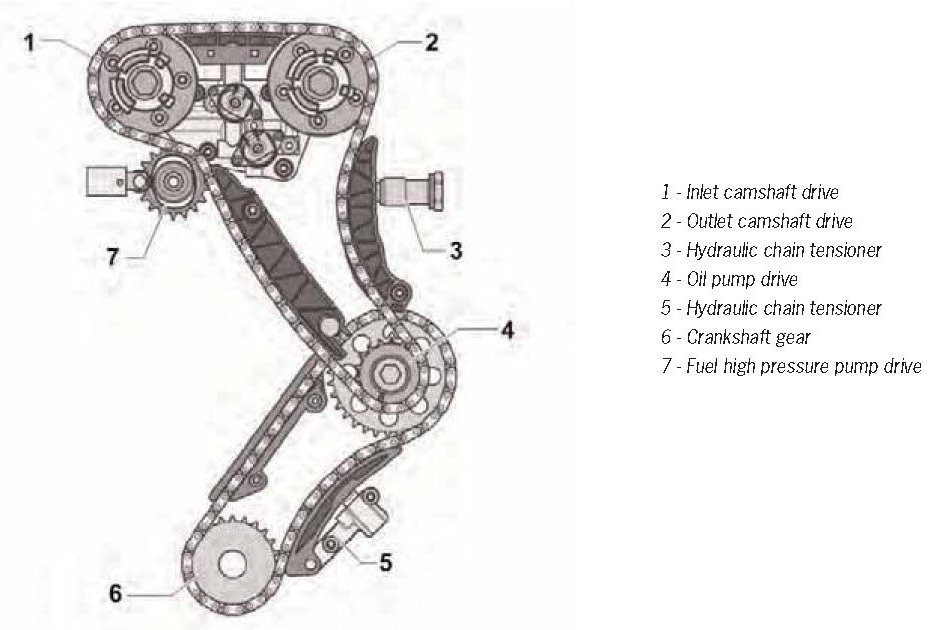 1
2
7
3
4
5
6

1 - Inlet camshaft drive
2 - Outlet camshaft drive
3 - Hydraulic chain tensioner
4 - Oil pump drive
5 - Hydraulic chain tensioner
6 - Crankshaft gear
7 - Fuel high pressure pump drive