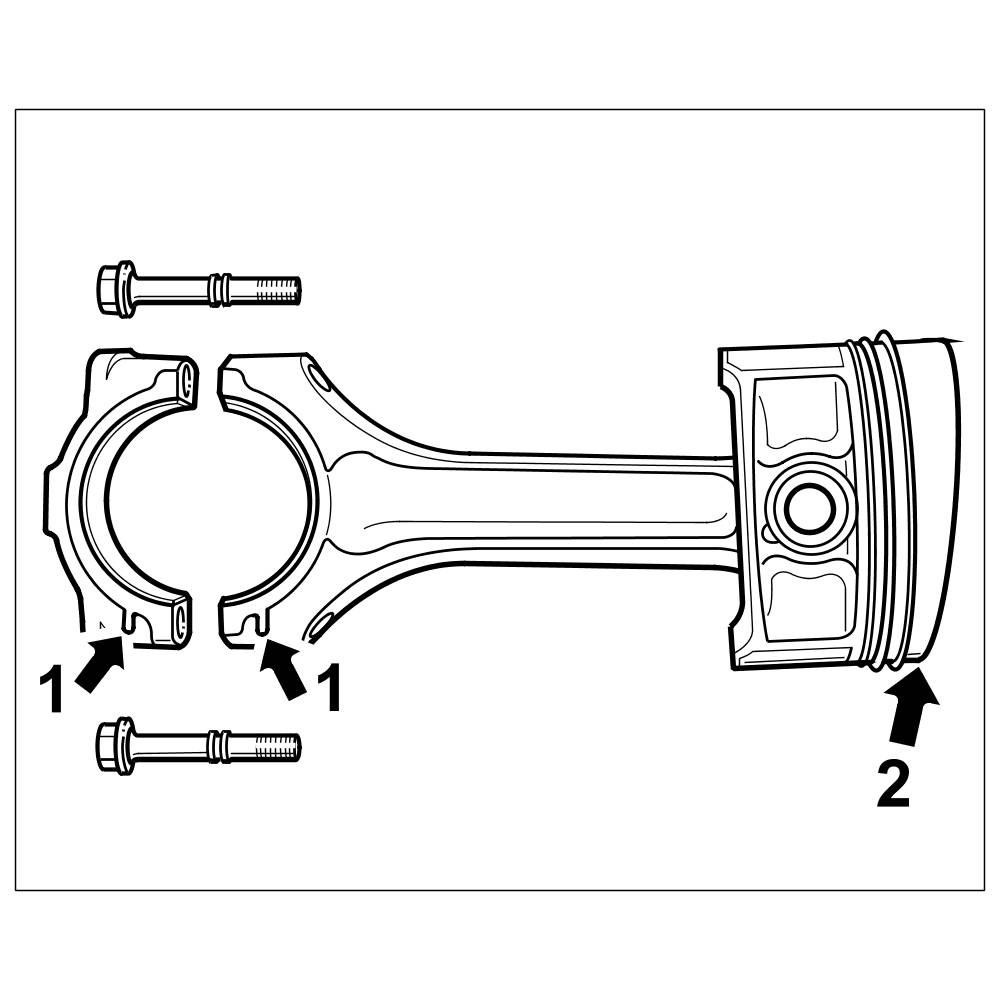 1
1
2