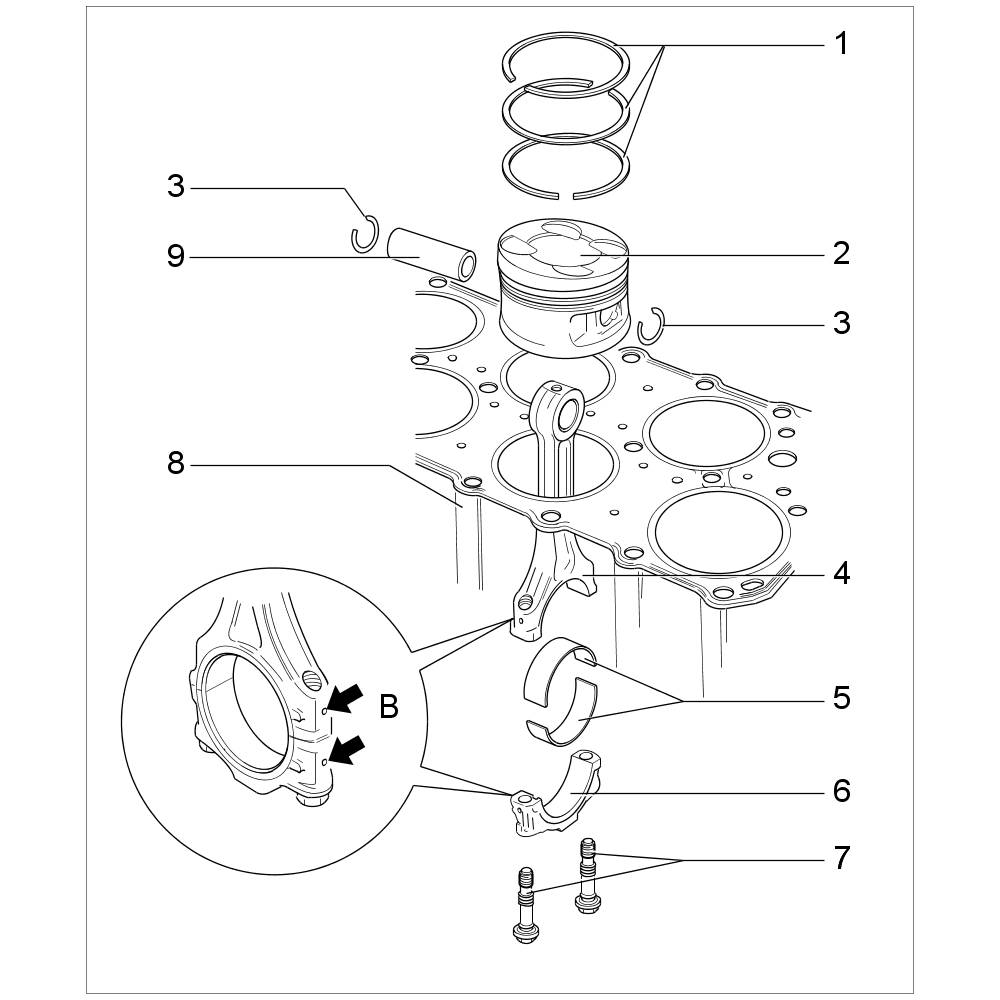 1
3
9
2
3
8
4
B
5
6
7