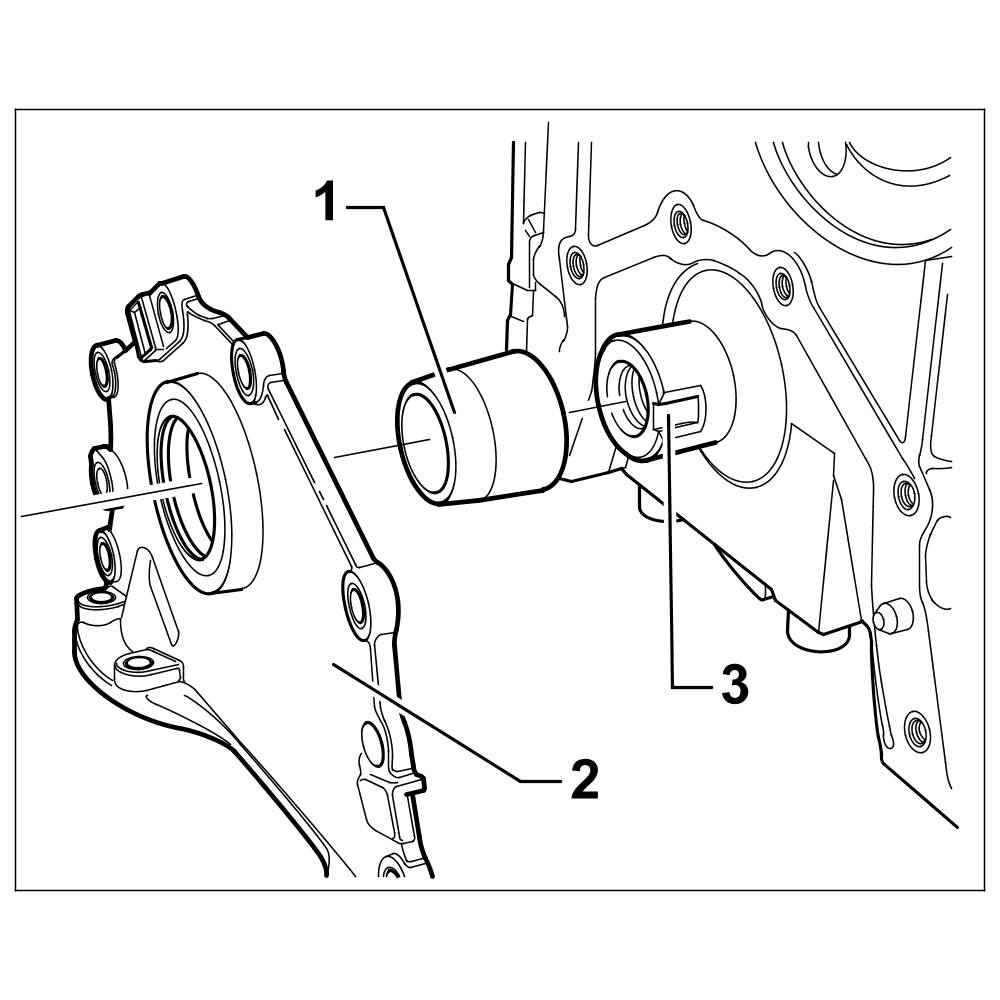 1
3
2