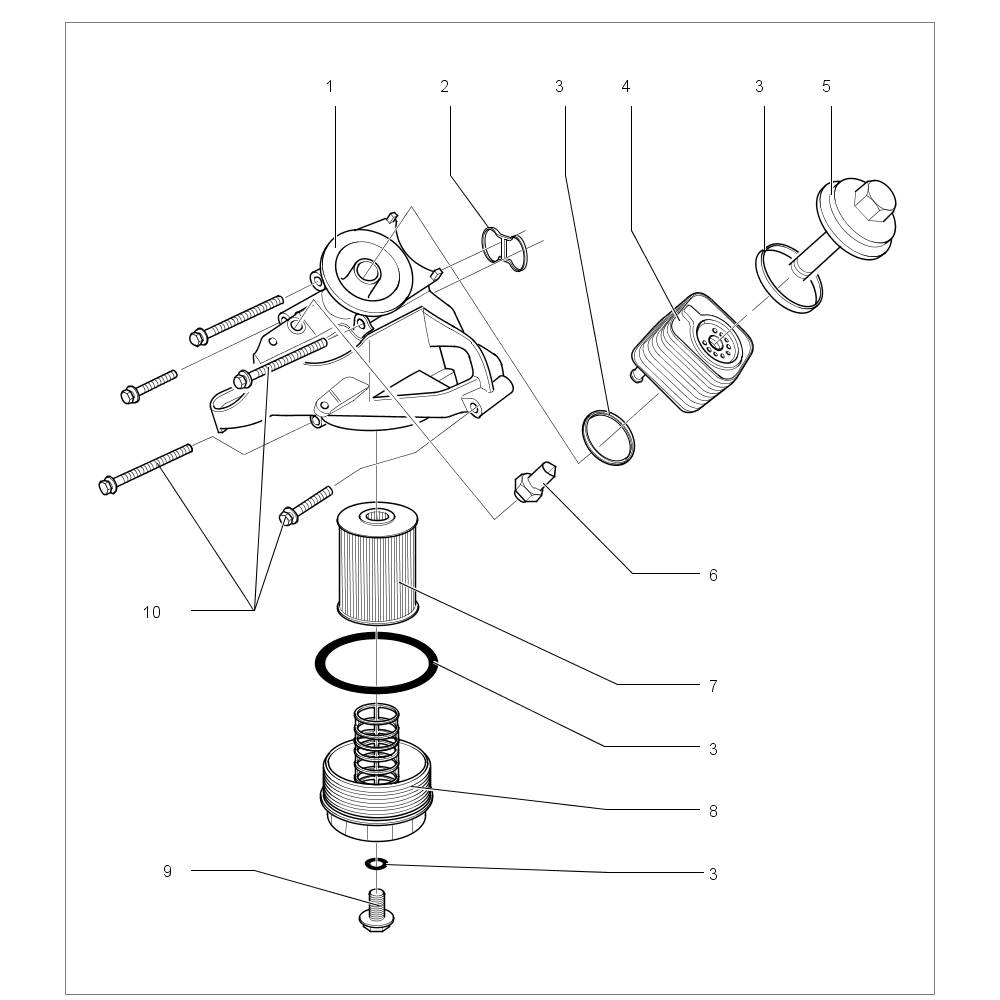 1
2
3
4
3
5
6
10
7
3
8
9
3