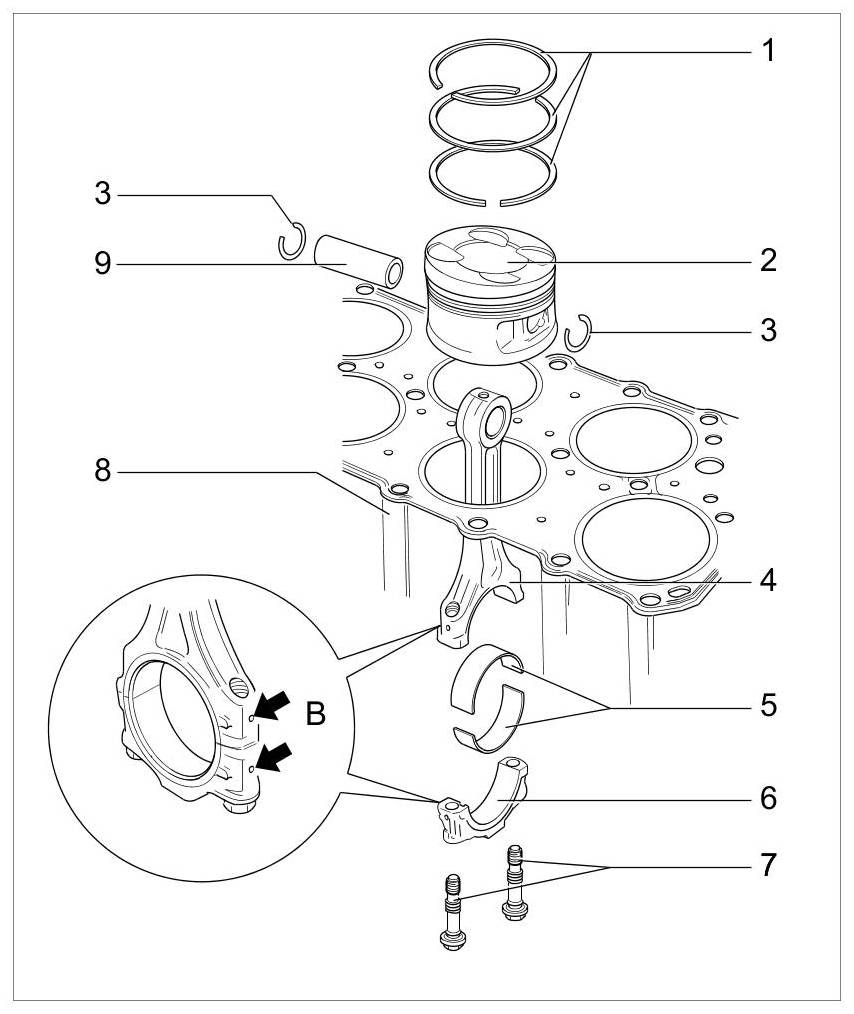 1
3
9
2
3
8
4
B
5
6
7