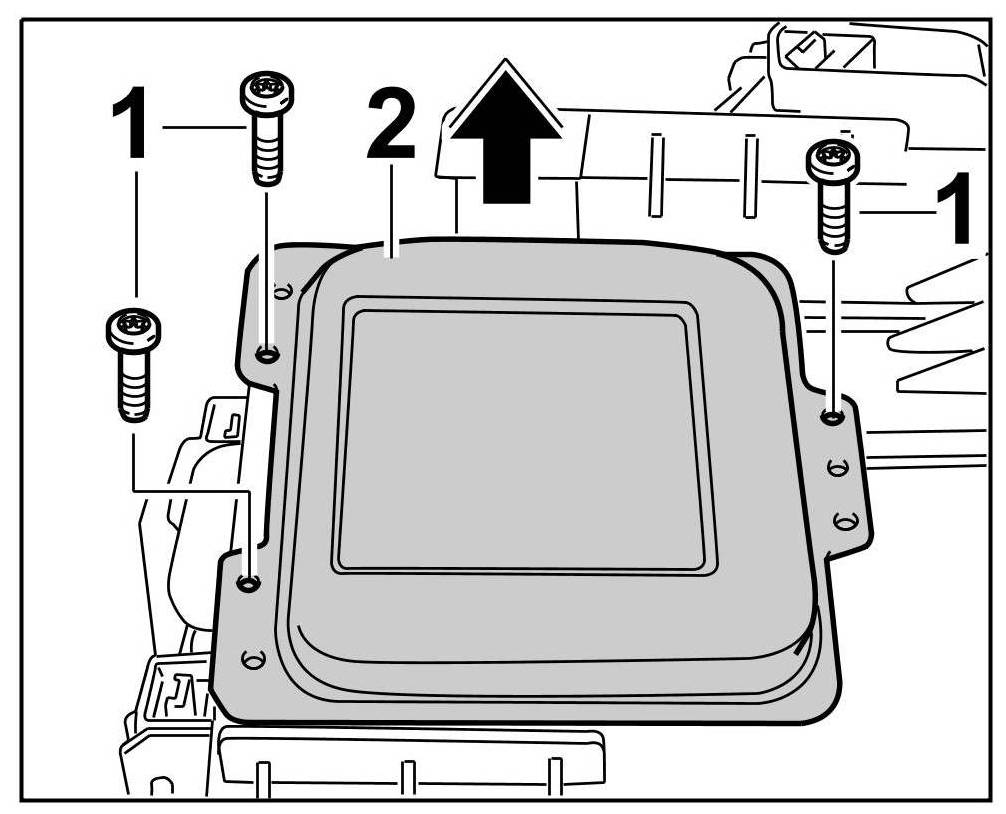 1
2
1