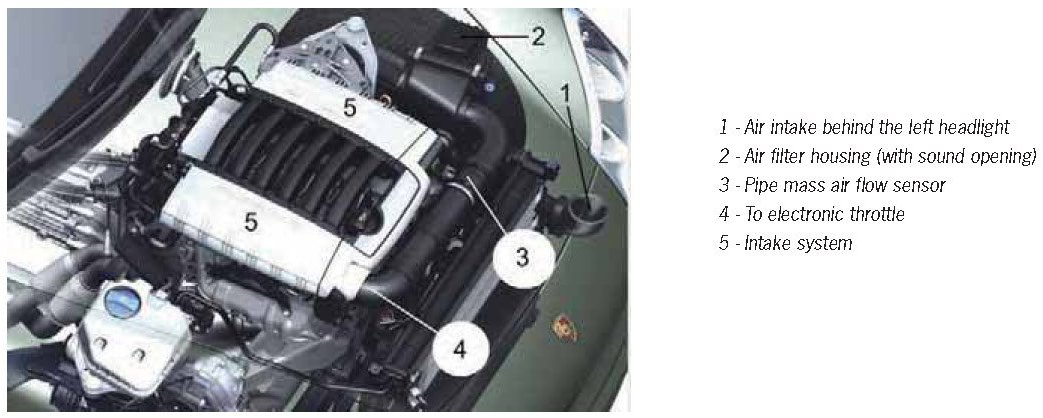 2
1
5
5
3
4

1 - Air intake behind the left headlight
2 - Air filter housing (with sound opening)
3 - Pipe mass air flow sensor
4 - To electronic throttle
5 - Intake system