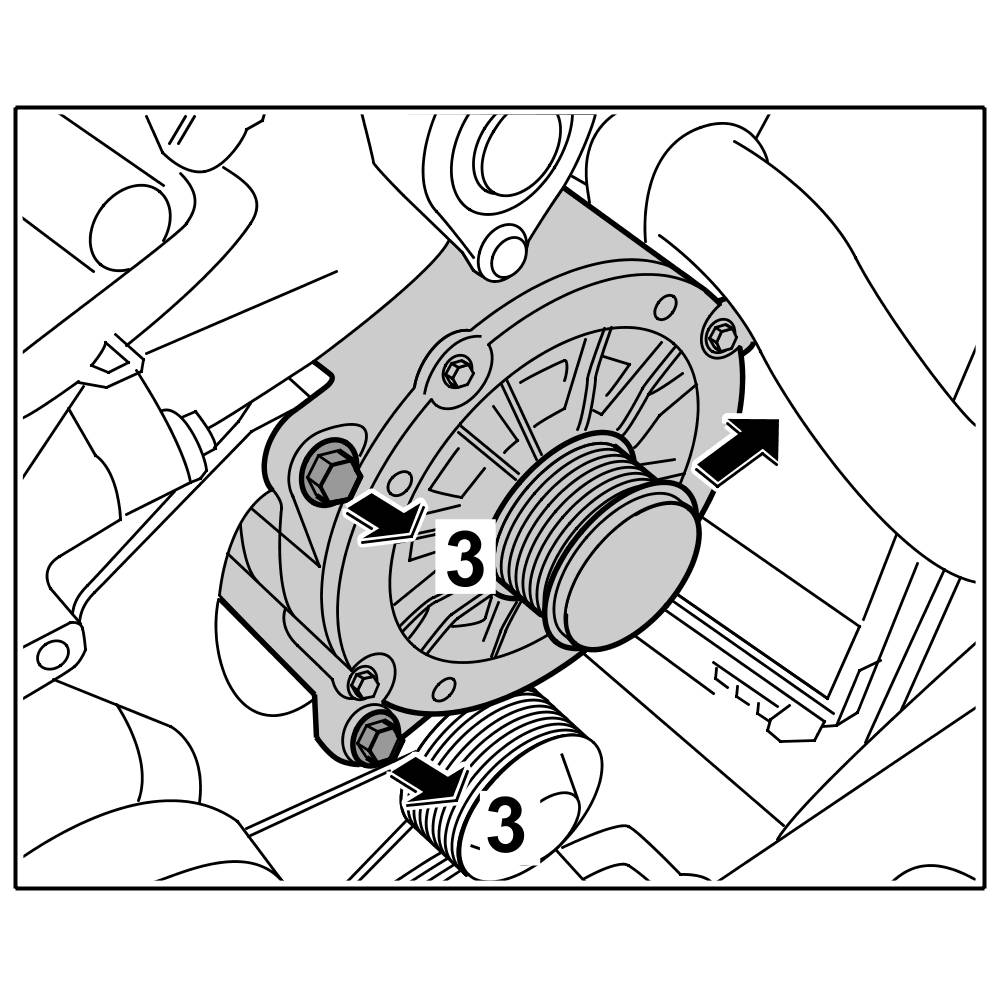 3

3