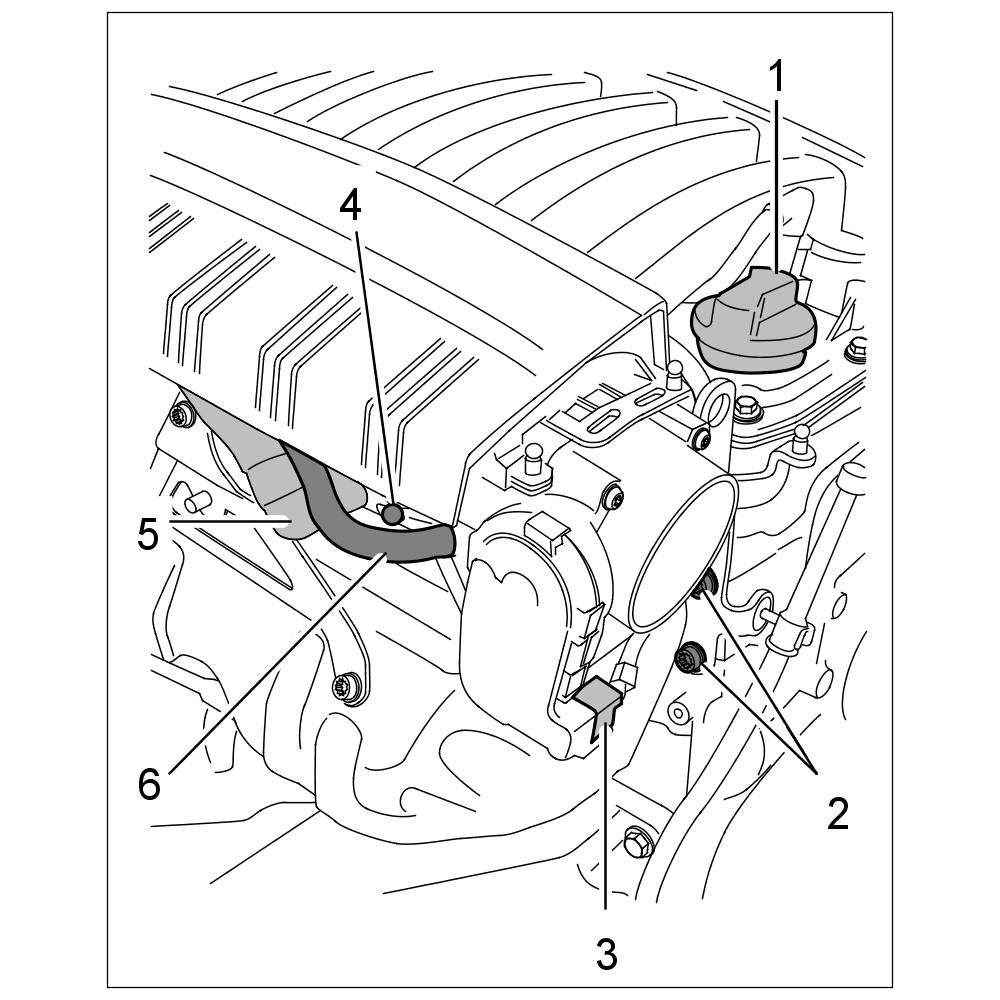 1
4
5
6
2
3