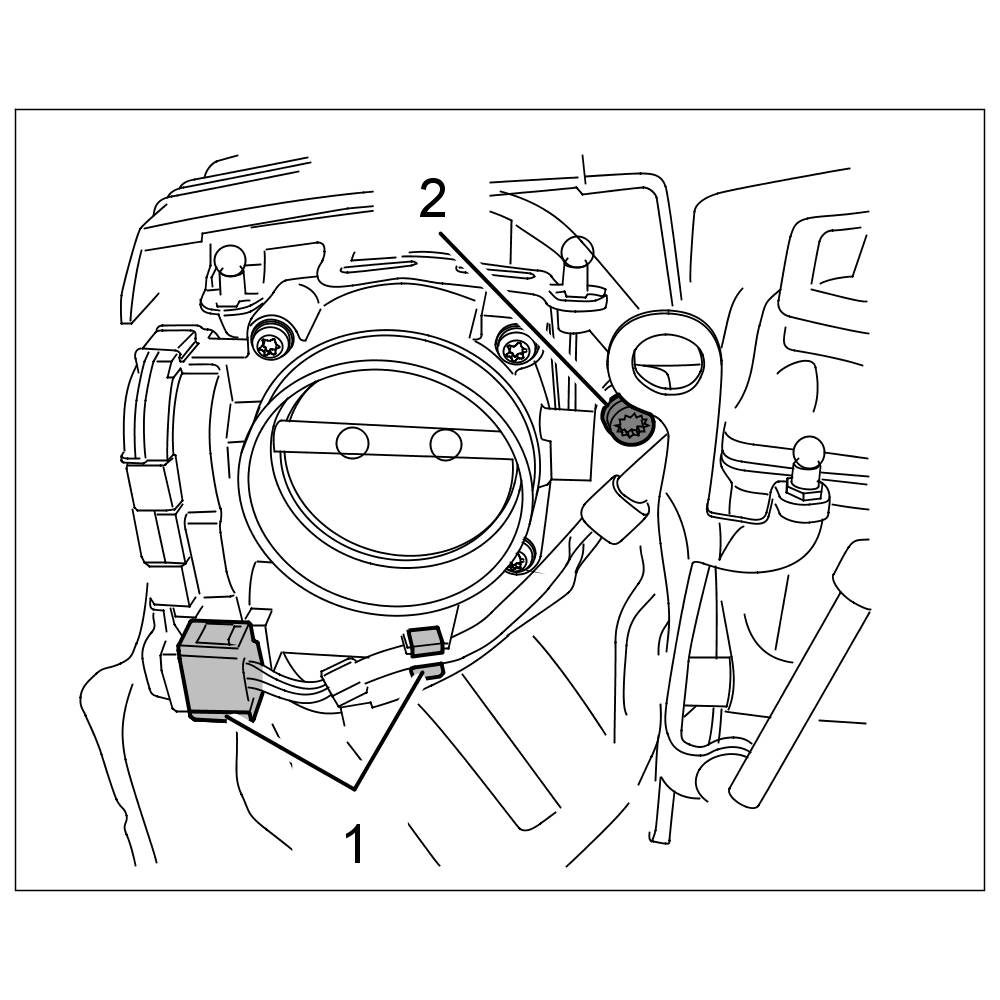 2

1