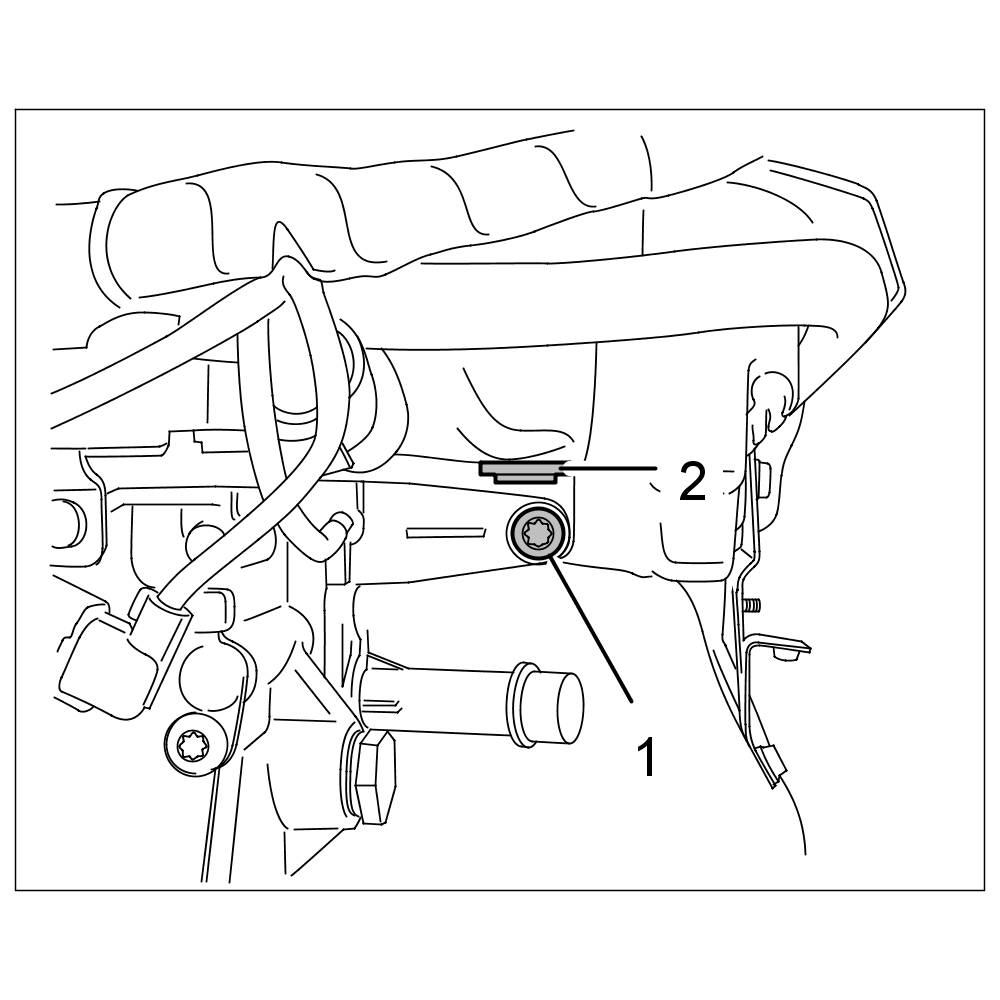 2

1