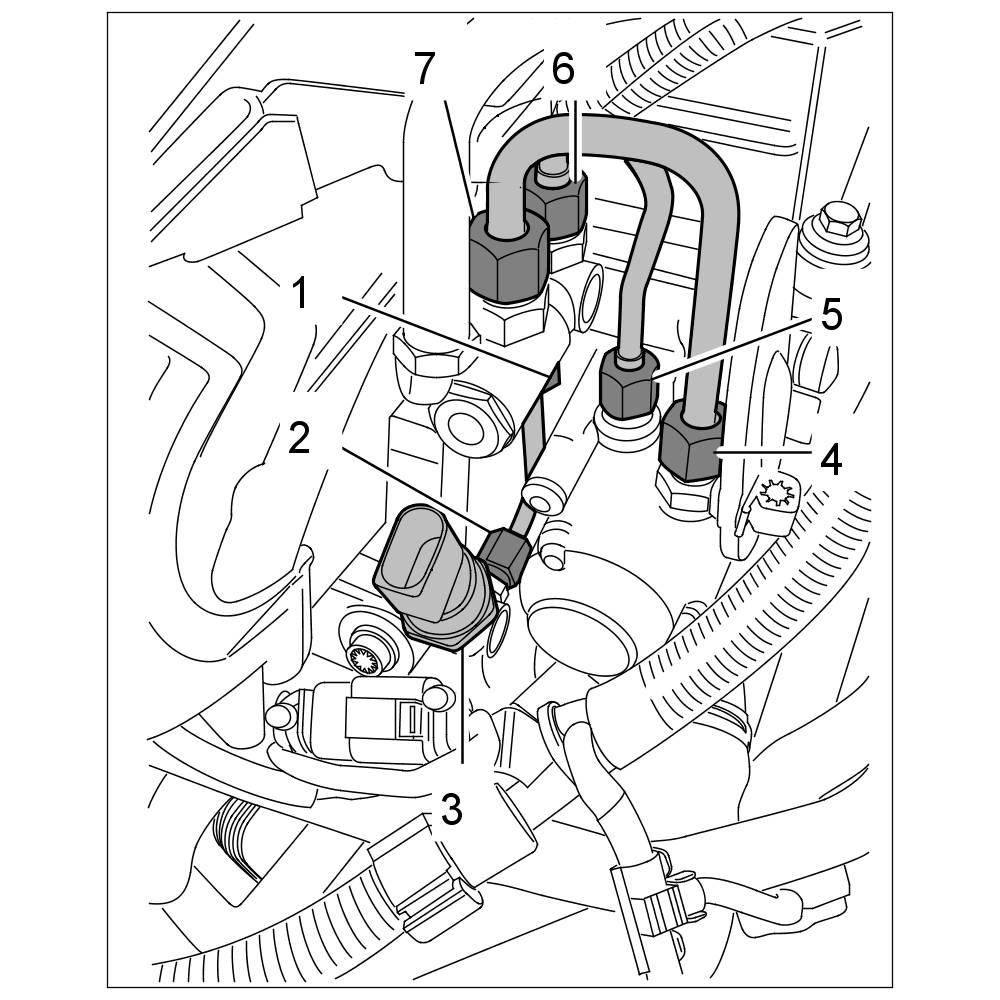 7
6
1
5
2
4
3