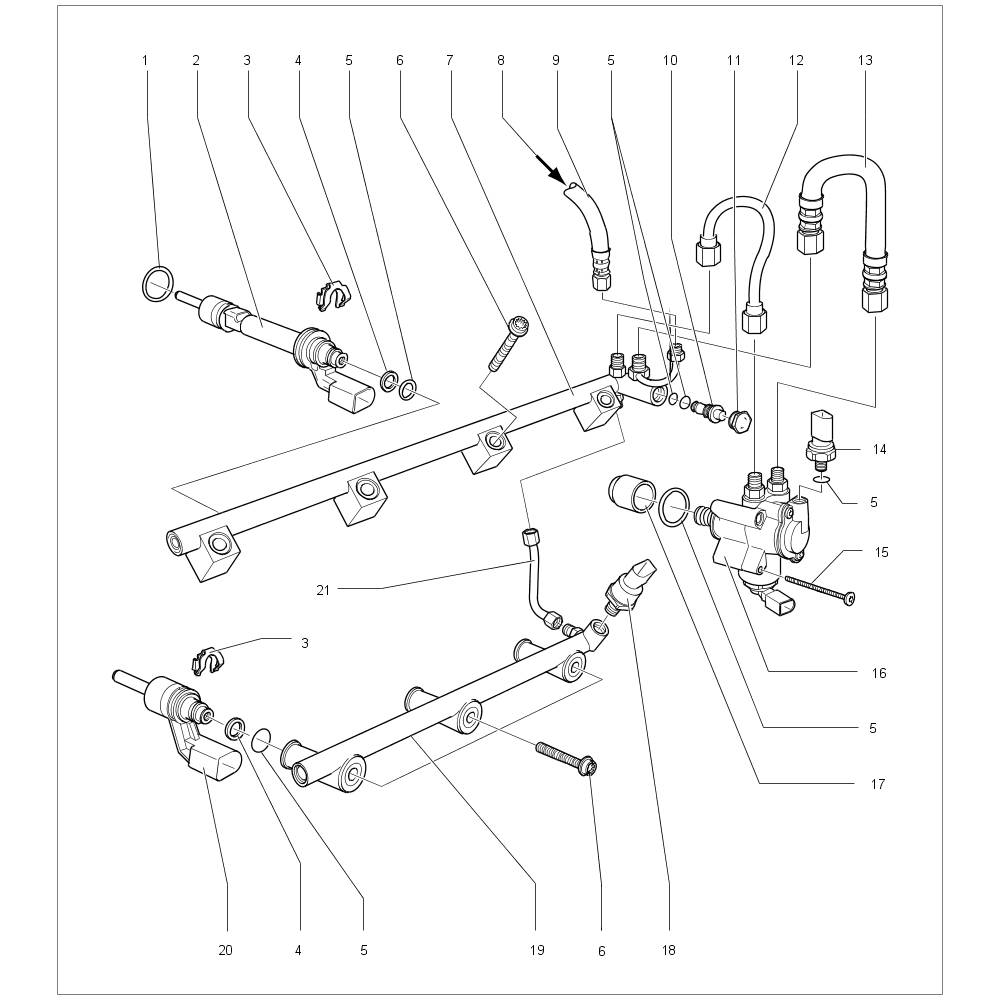 1 2 3 4 5 6 7 8 9 5 10 11 12 13

14

5

15

21

3

16

5

17

20 4 5 19 6 18