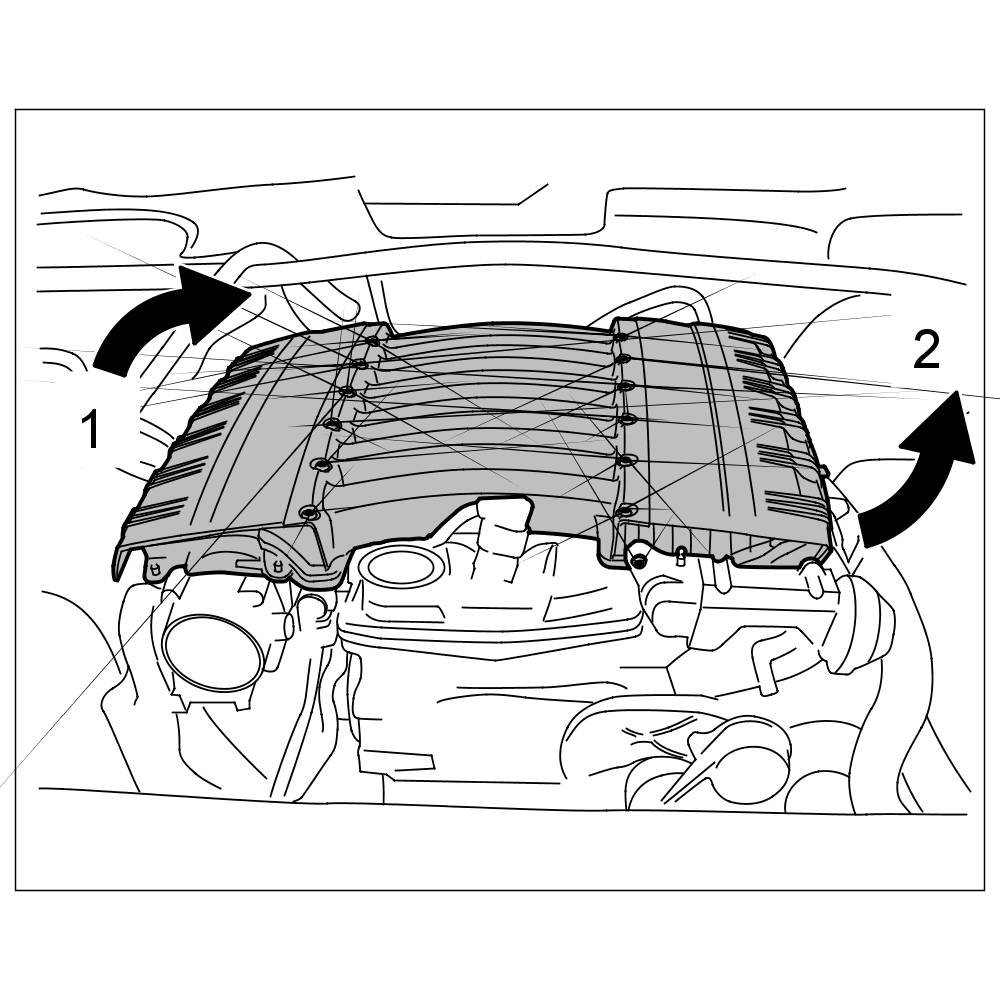 1

2