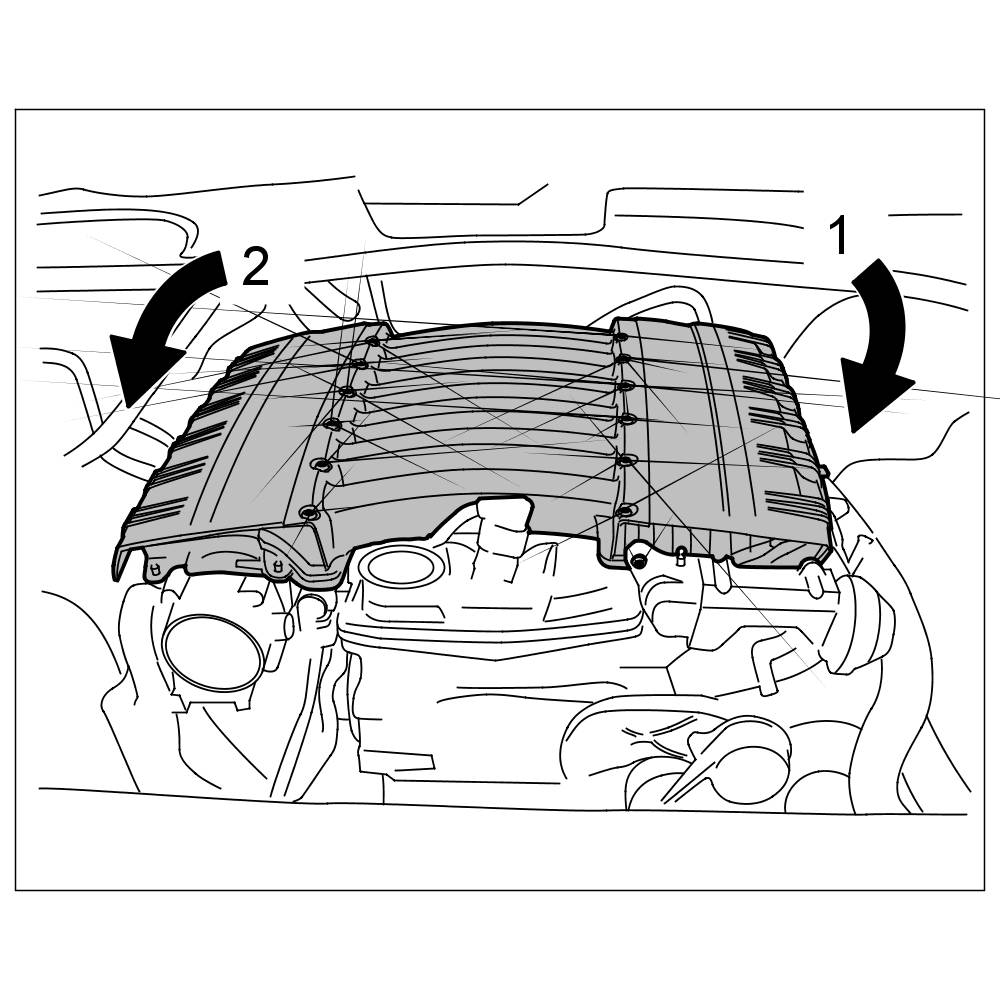 2

1