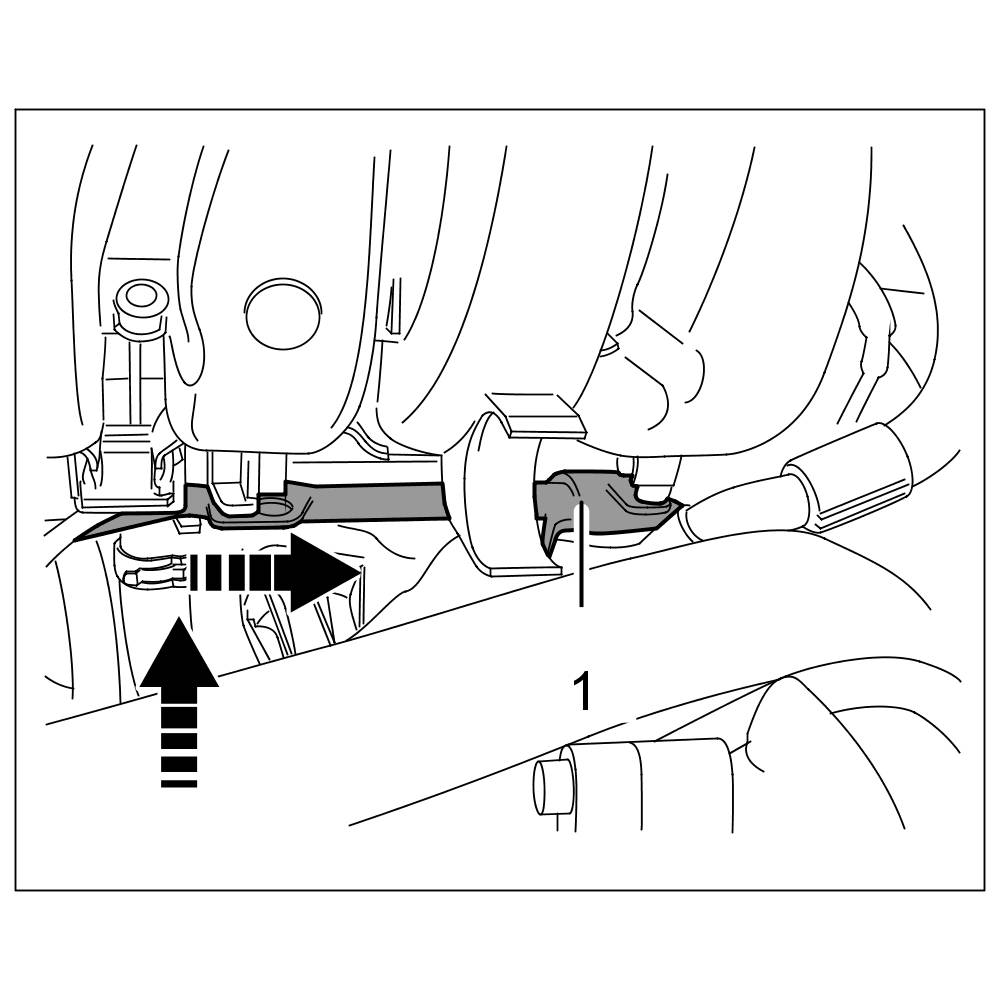 1