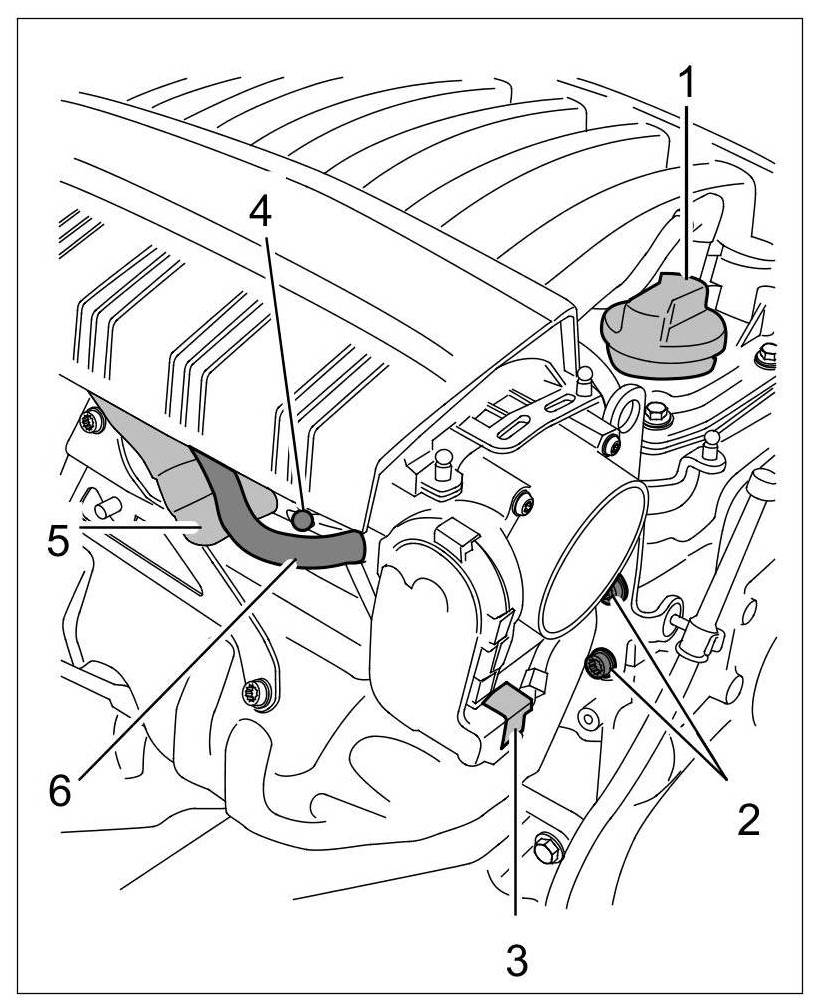 1
4
5
6
2
3