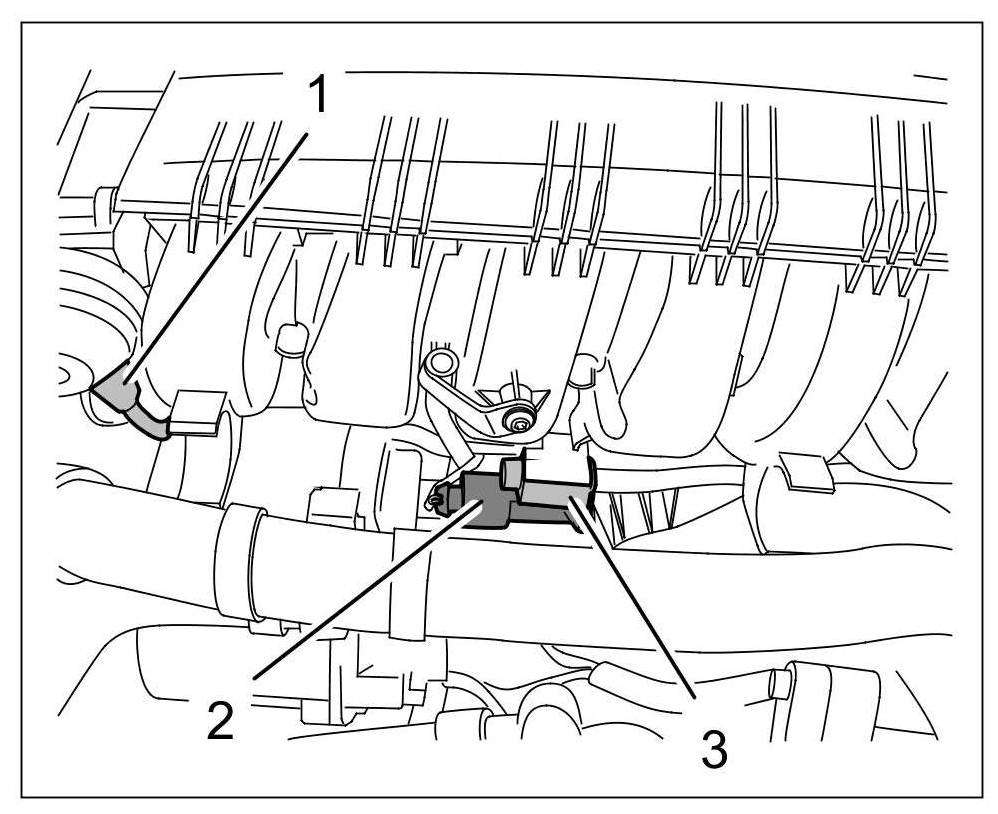 1
2
3