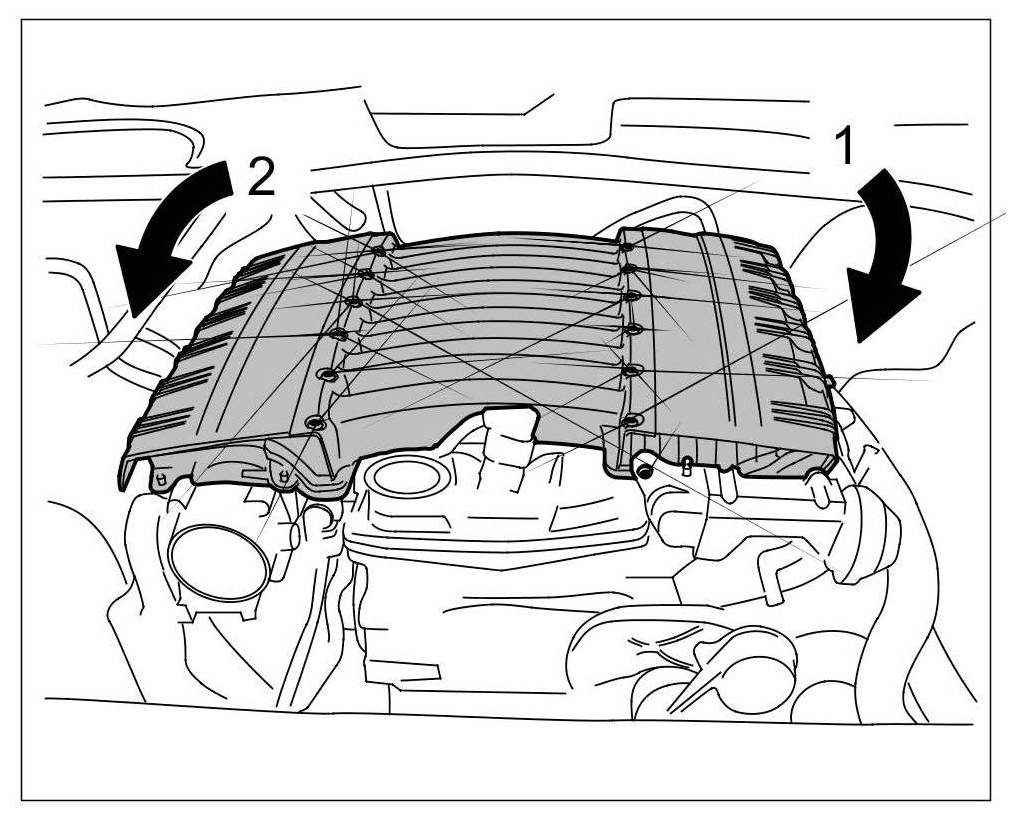 2

1