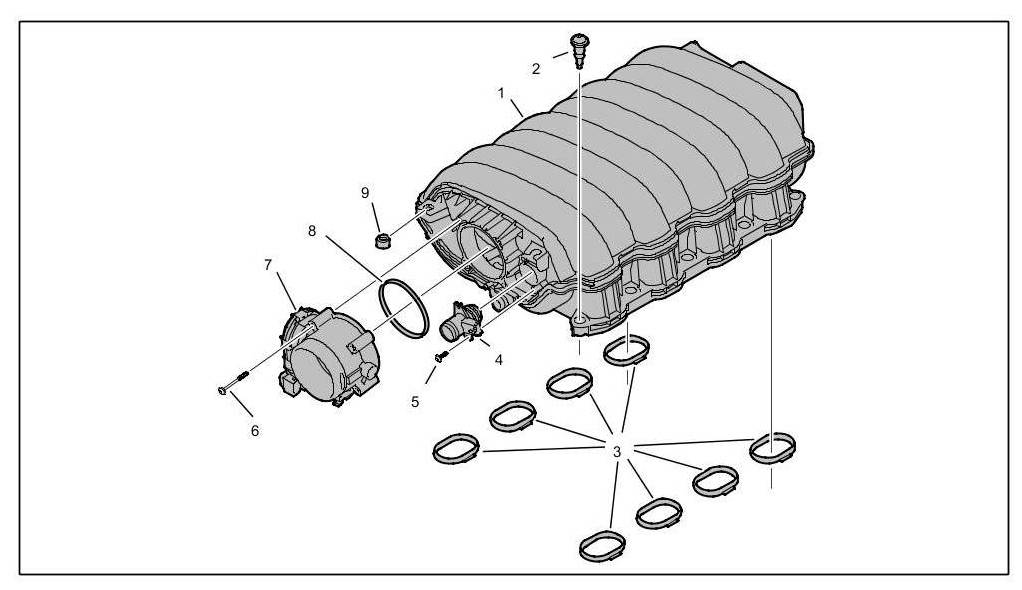 2
1
9
8
7
4
5
6
3