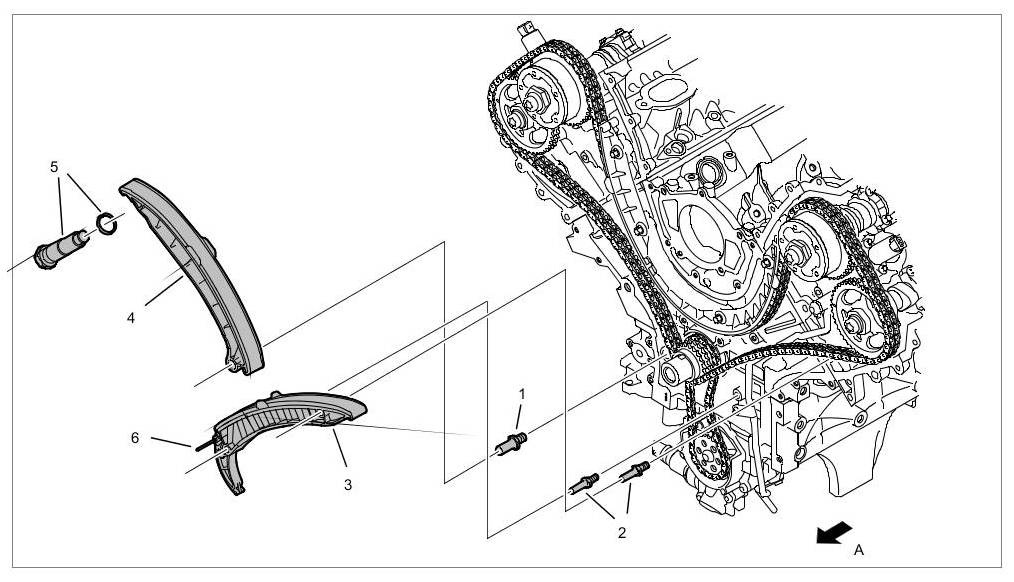 5

4

6

3

1

2

A