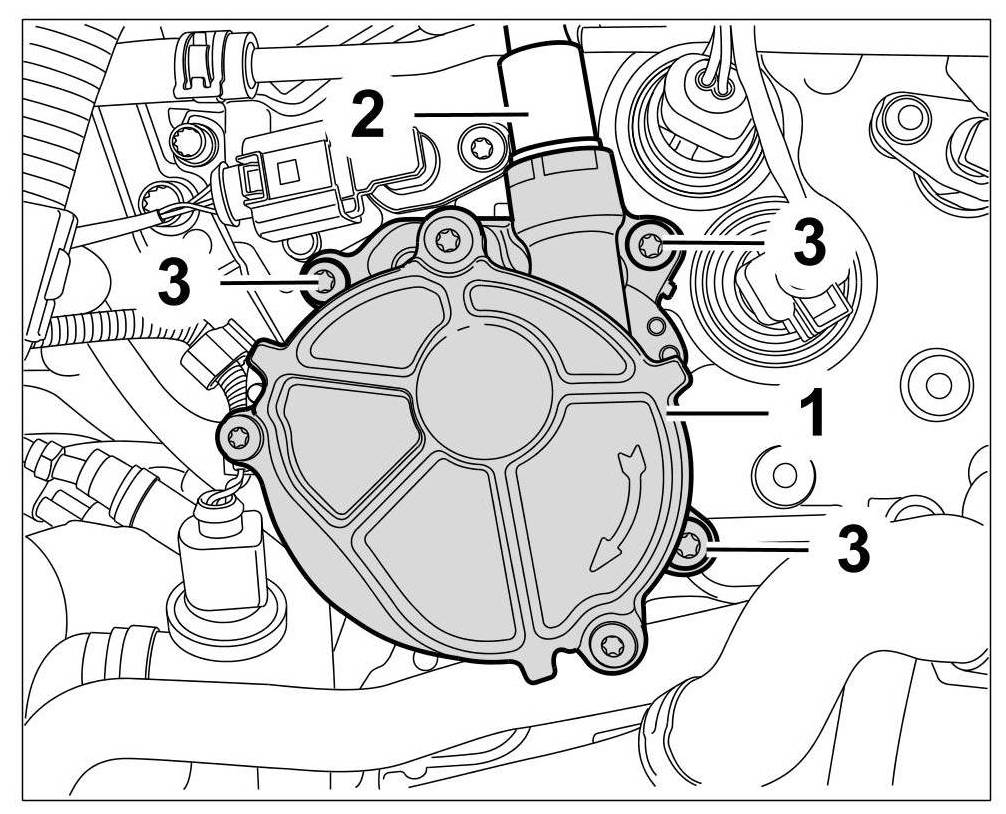 2
3
3
1
3