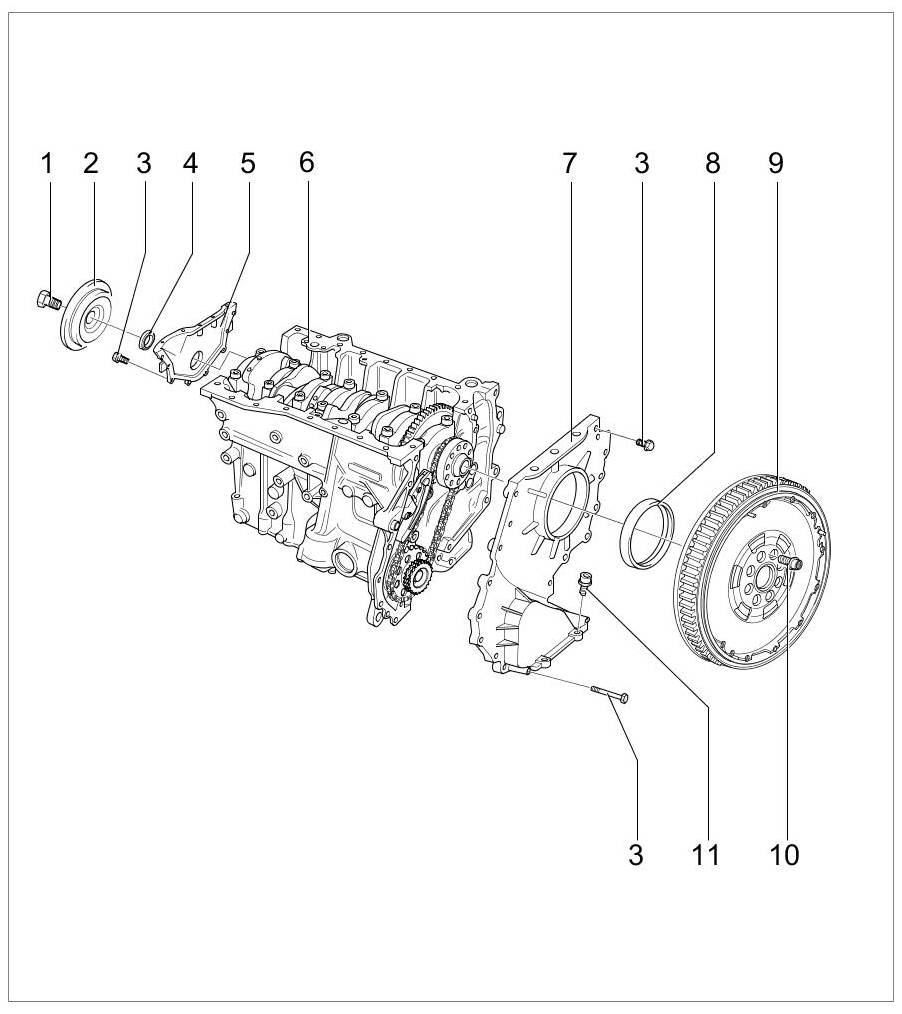 1 2 3 4 5 6 7 3 8 9

3 11 10