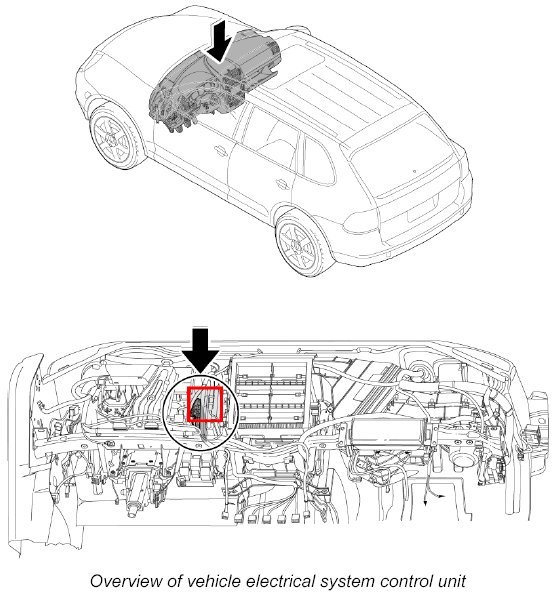 Overview of vehicle electrical system control unit