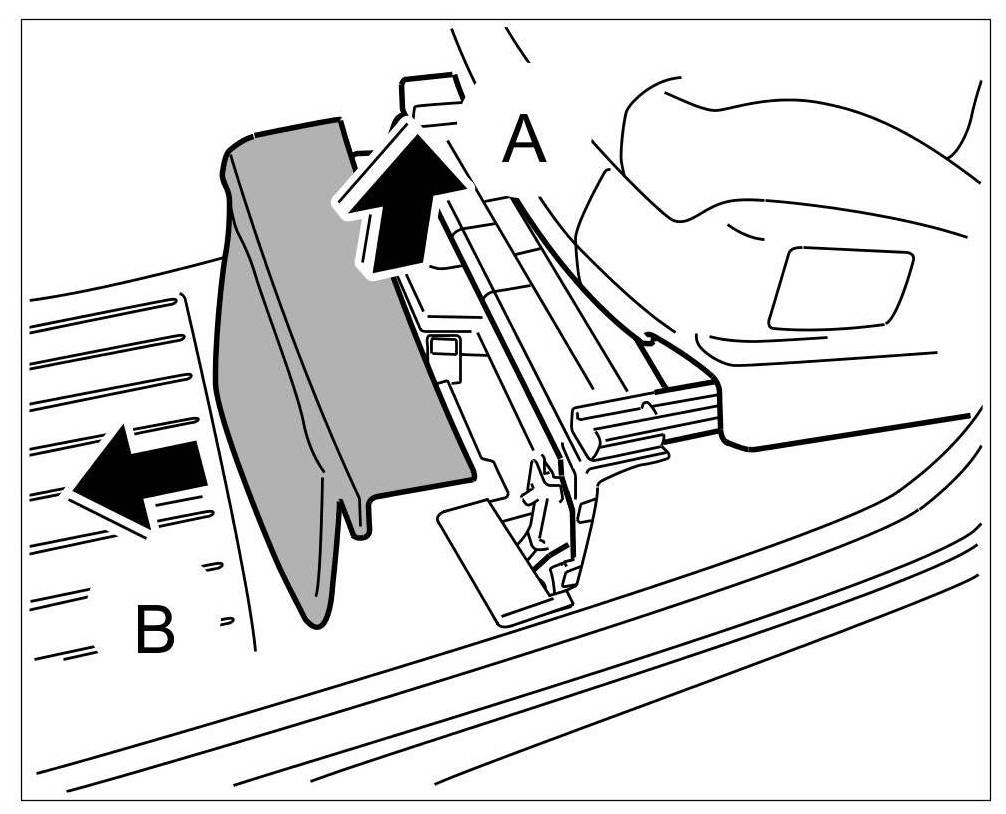 A

B