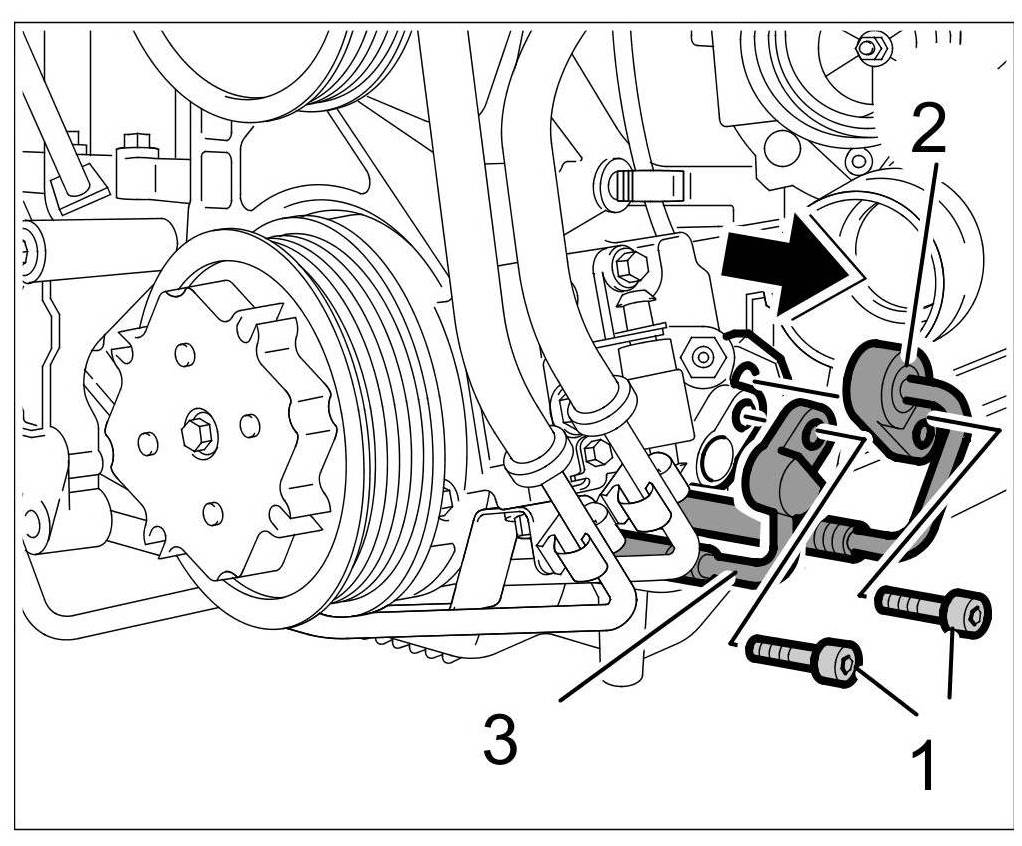 2

3

1