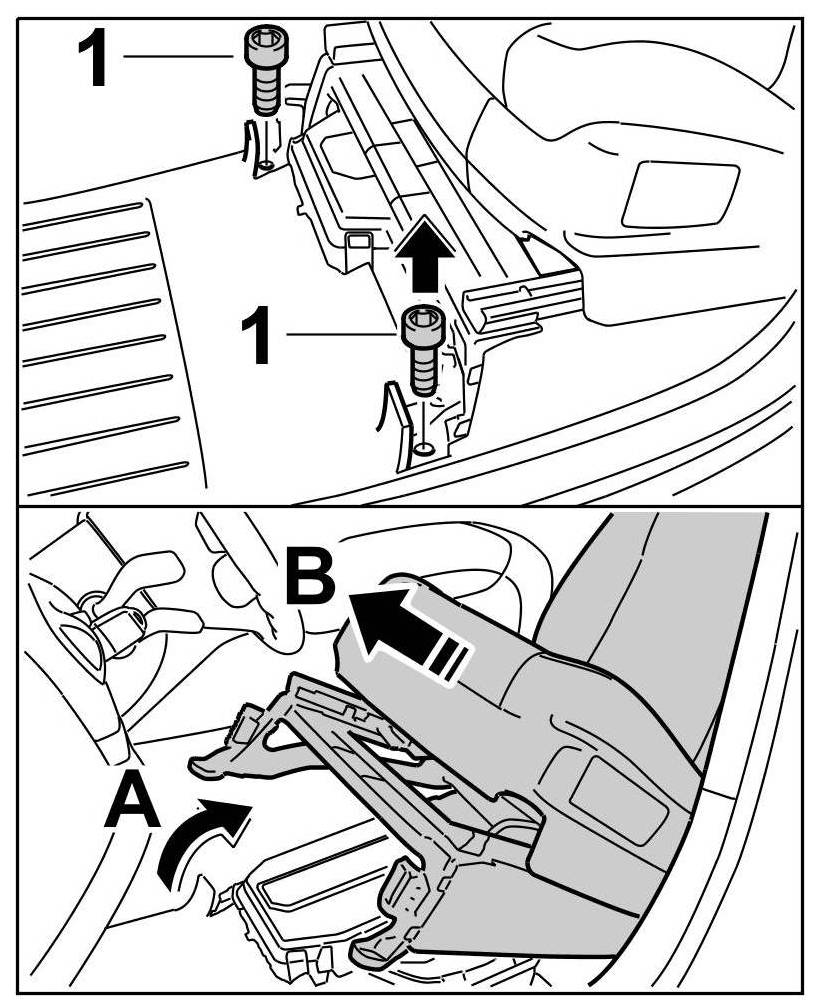 1
1
B
A