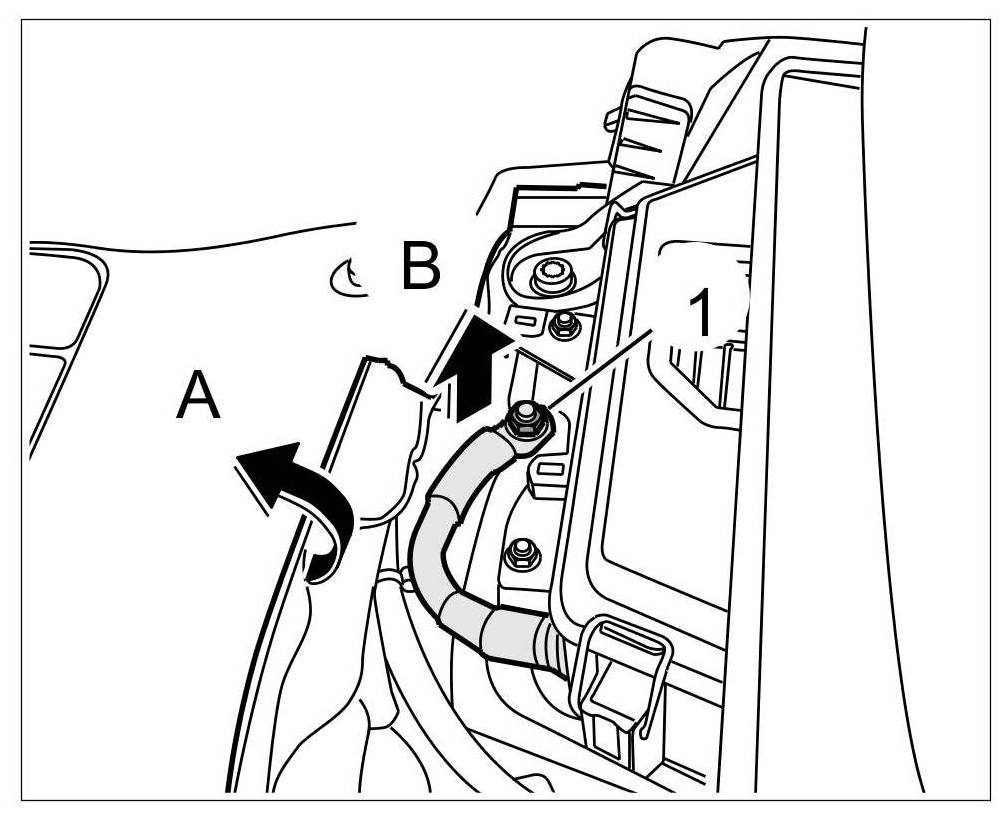 B
1
A