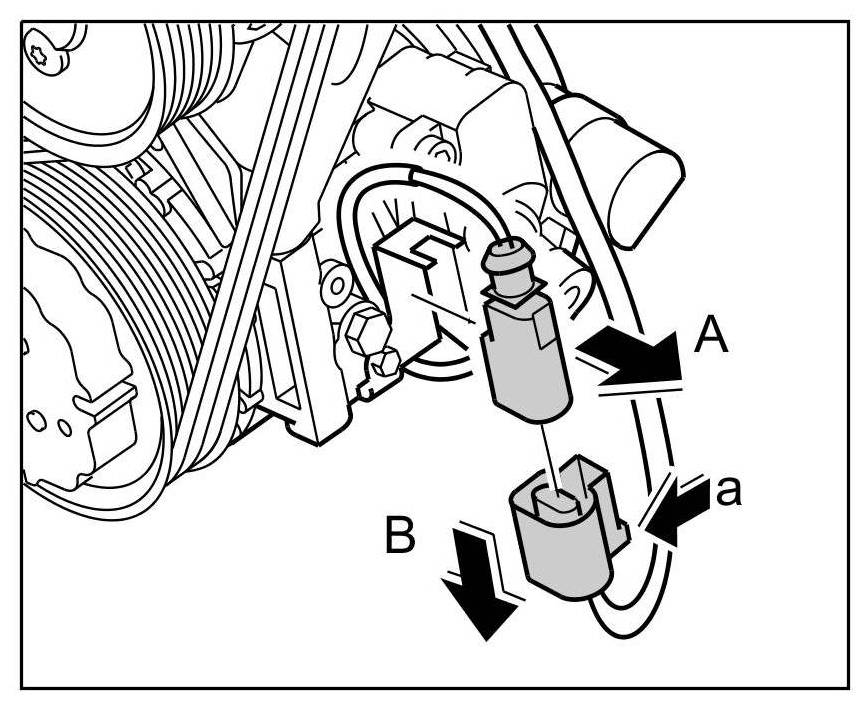 A
a
B