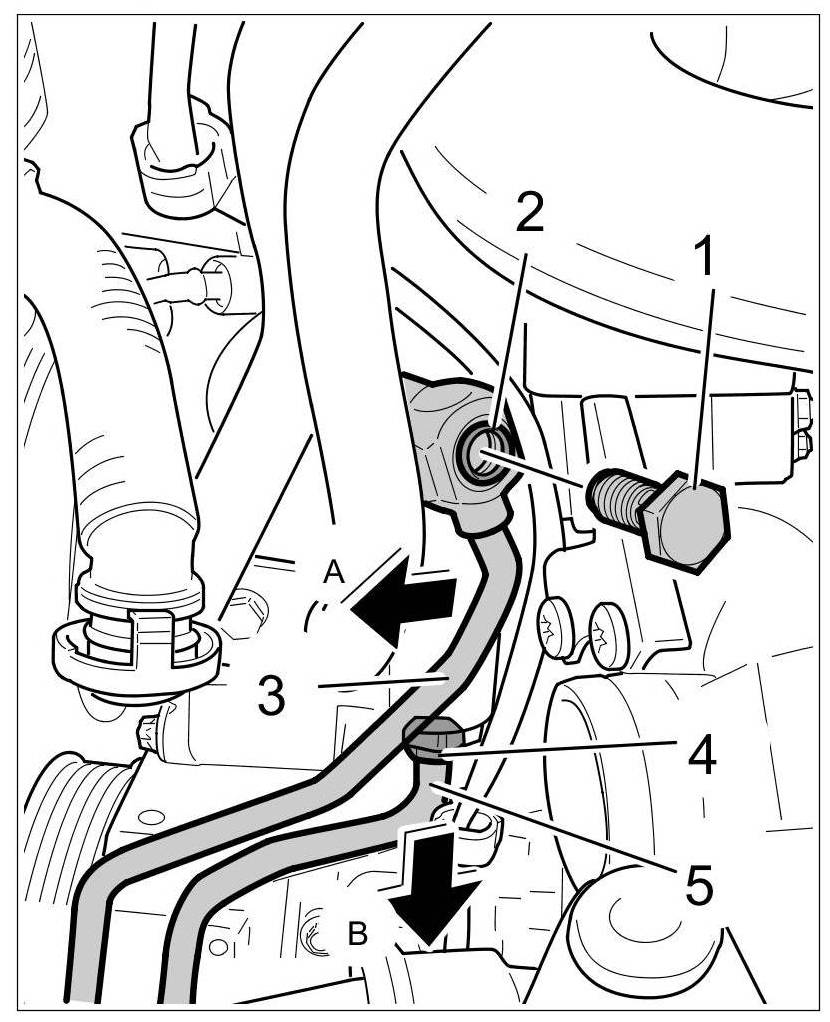 2
1
A
3
4
5
B