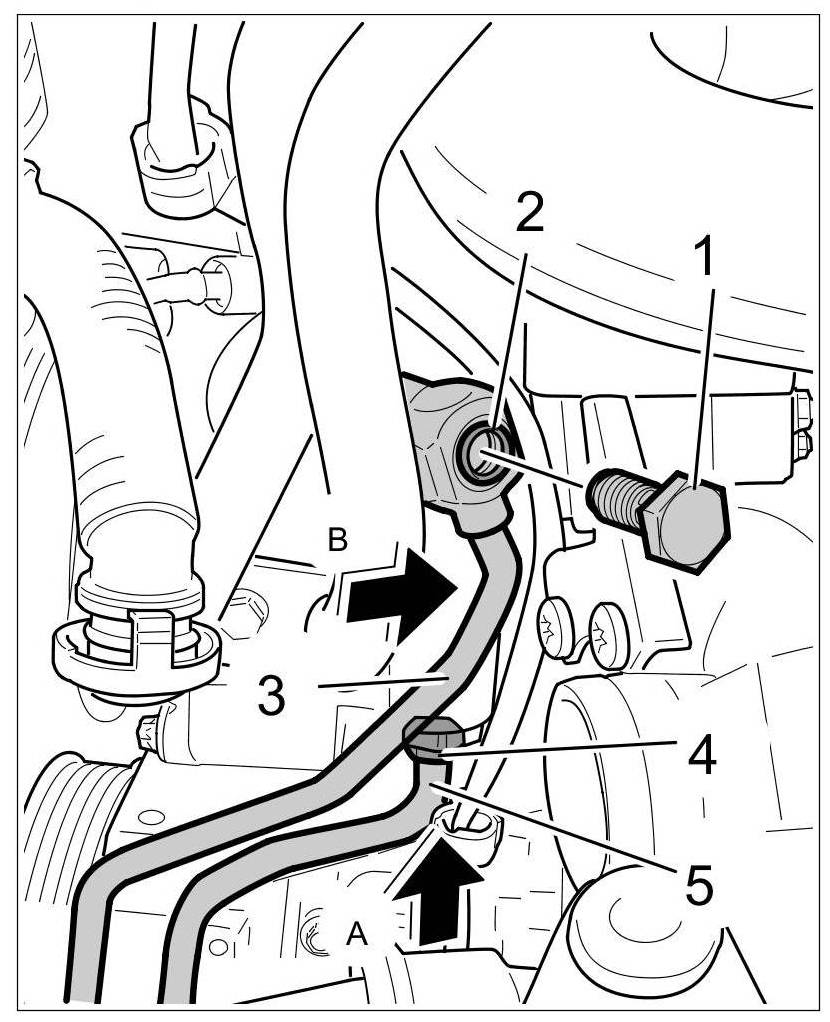 2
1
B
3
4
5
A