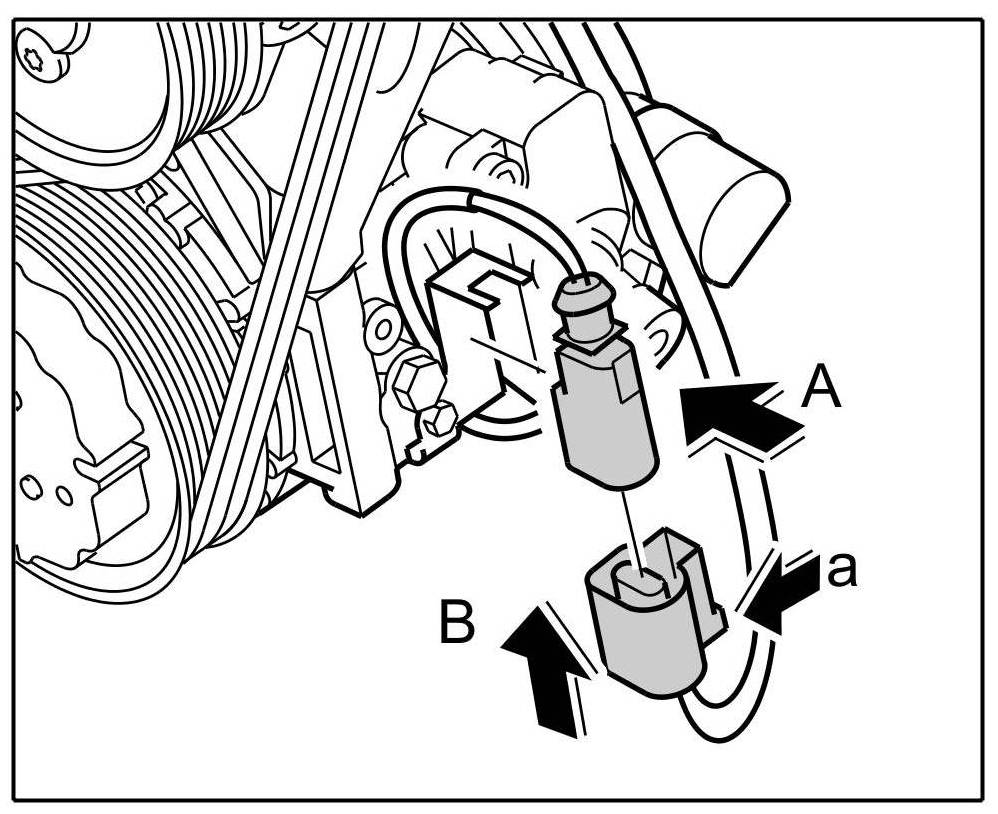 A
a
B