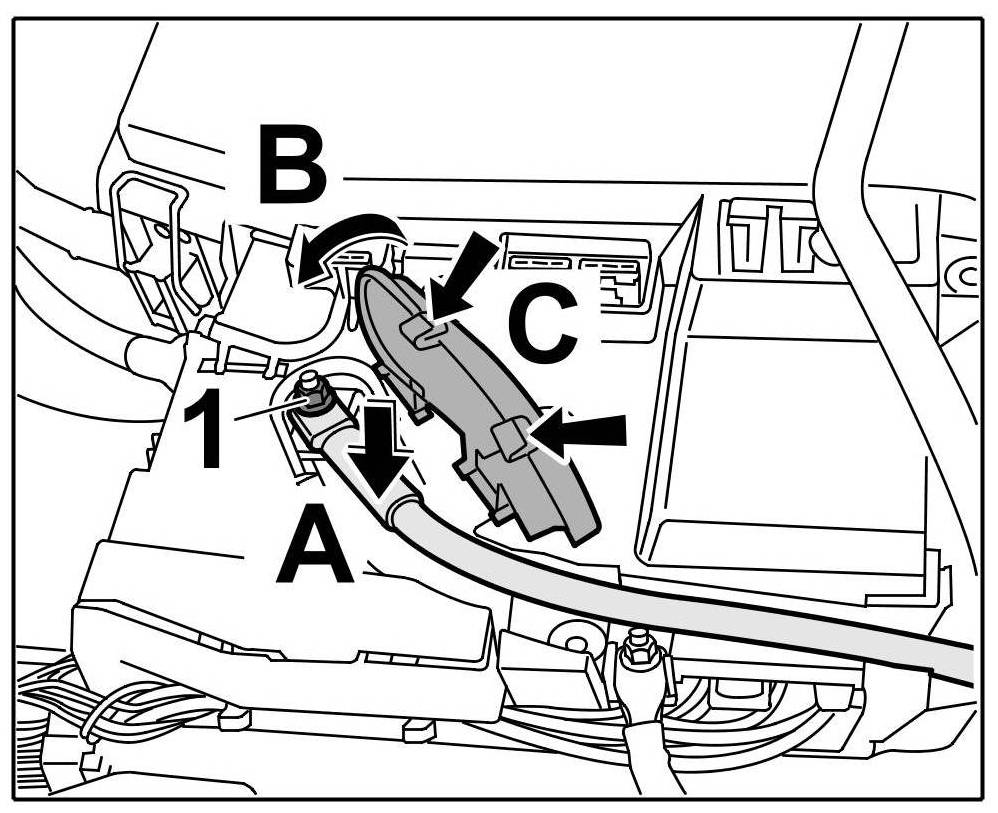 B
C
1
A