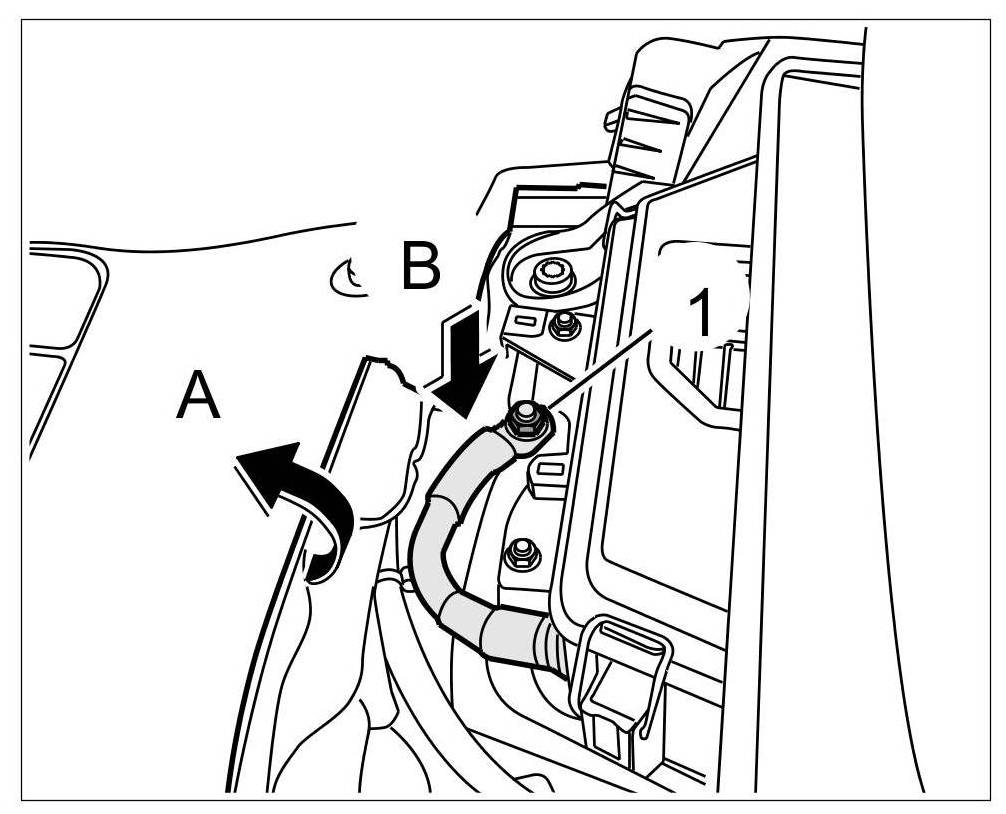 B
1
A