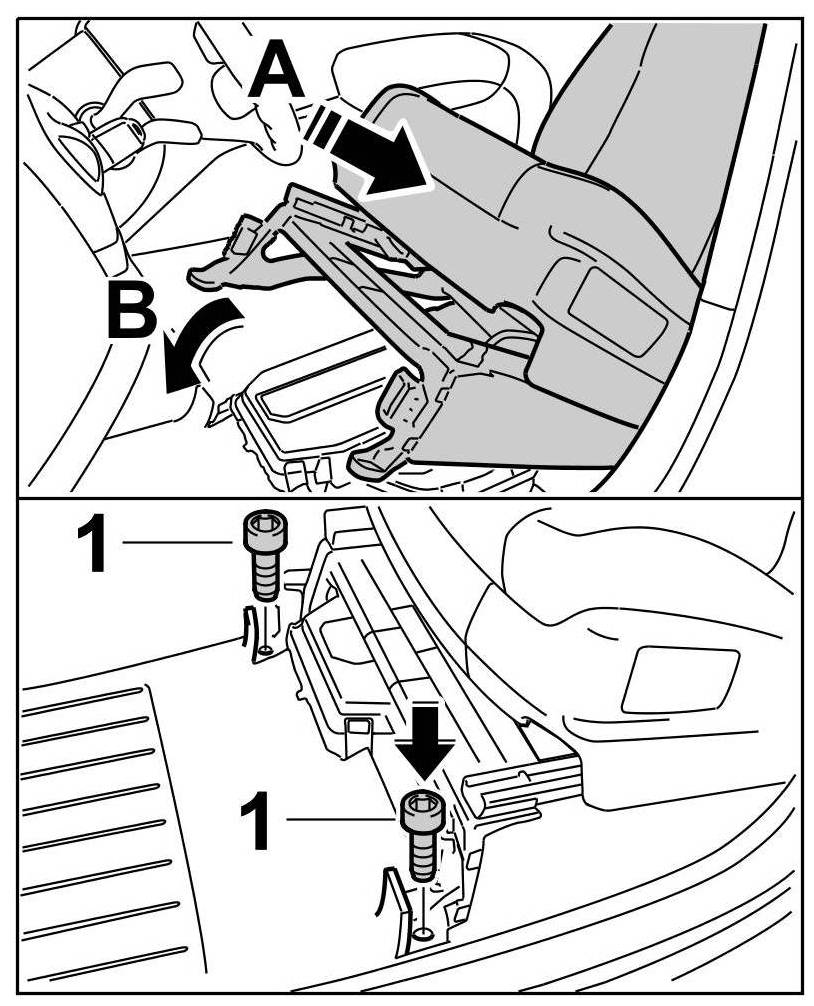 A

B

1

1