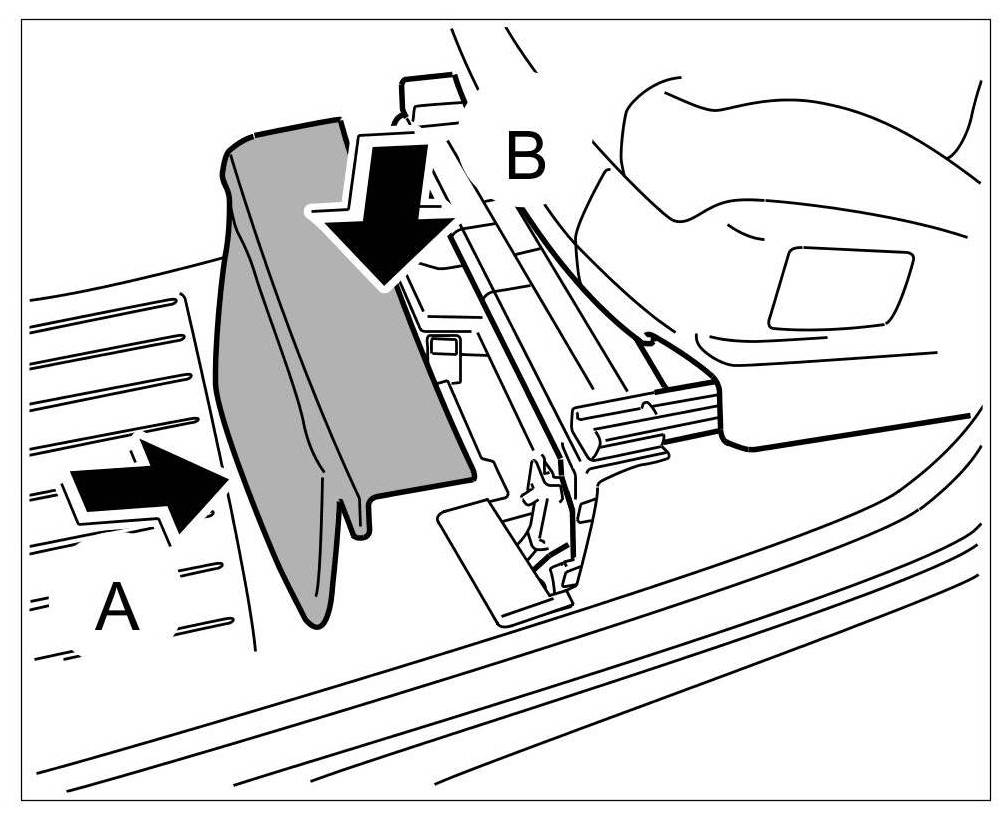 B
A