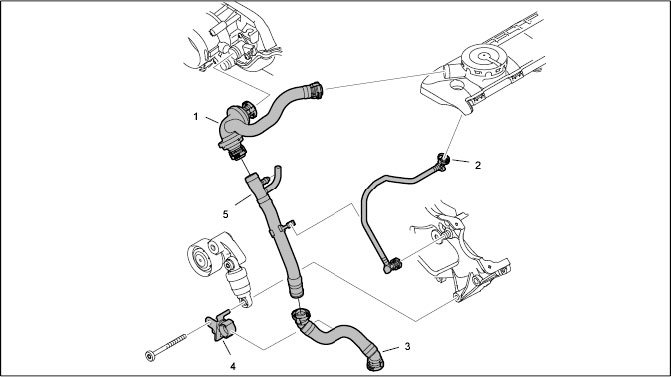 1

2

5

3

4