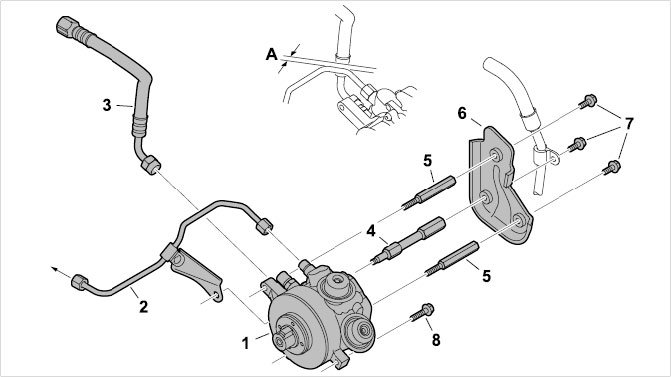 A
3
6
7
5
4
5
2
1
8